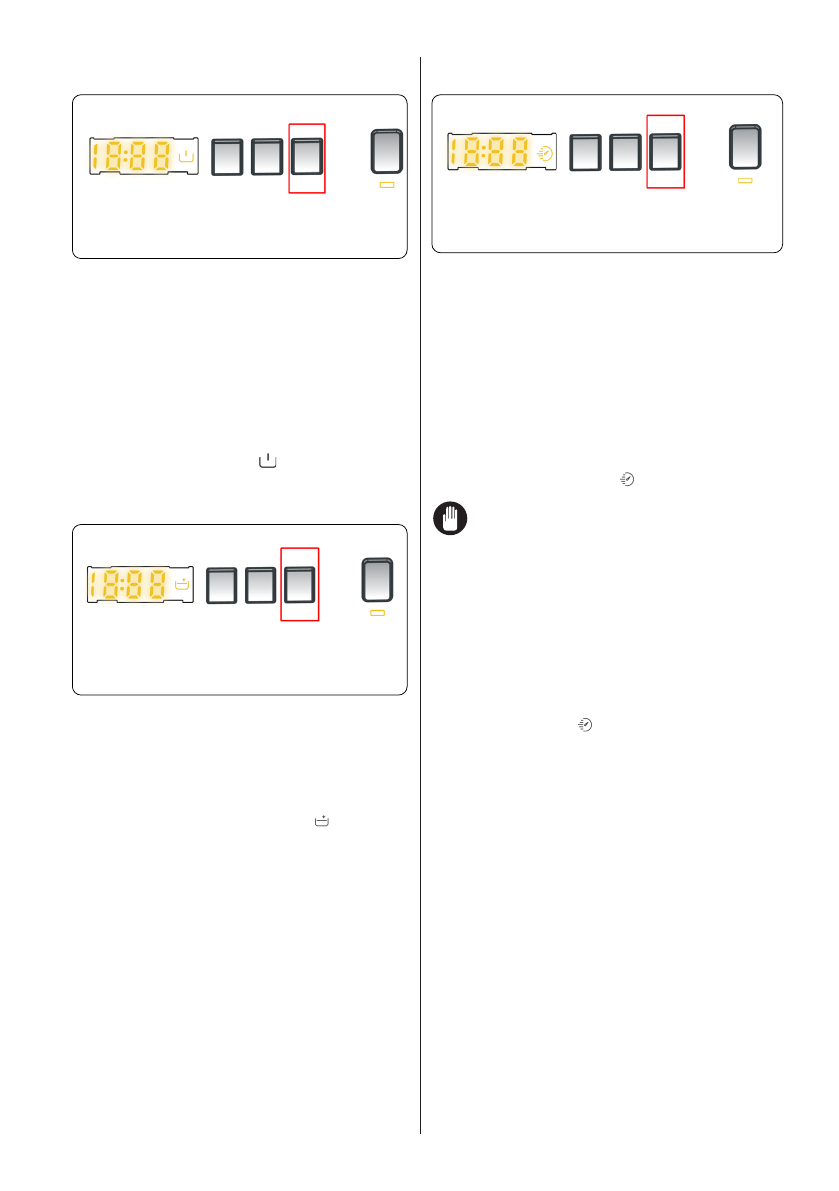 18:88

18:88

18:88