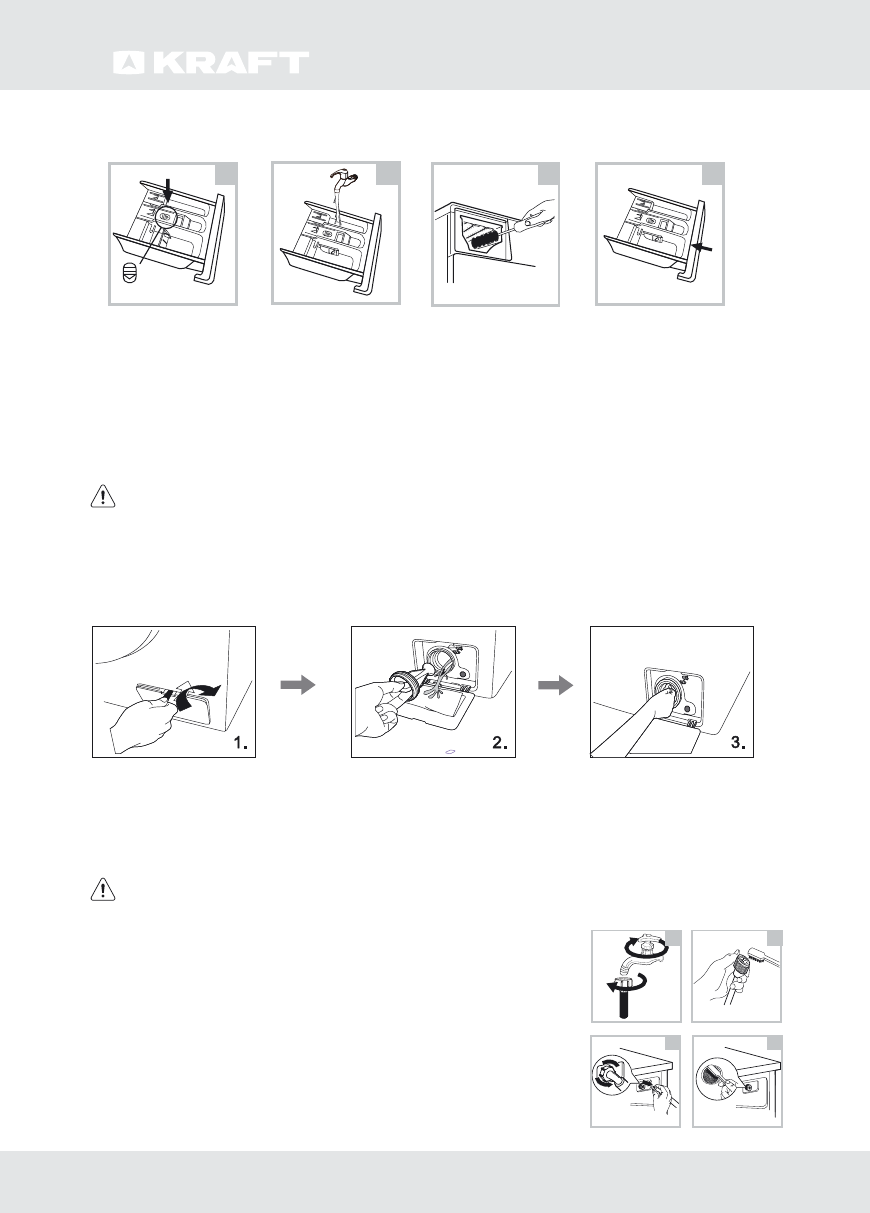 KRAFT

1.

2.

3.