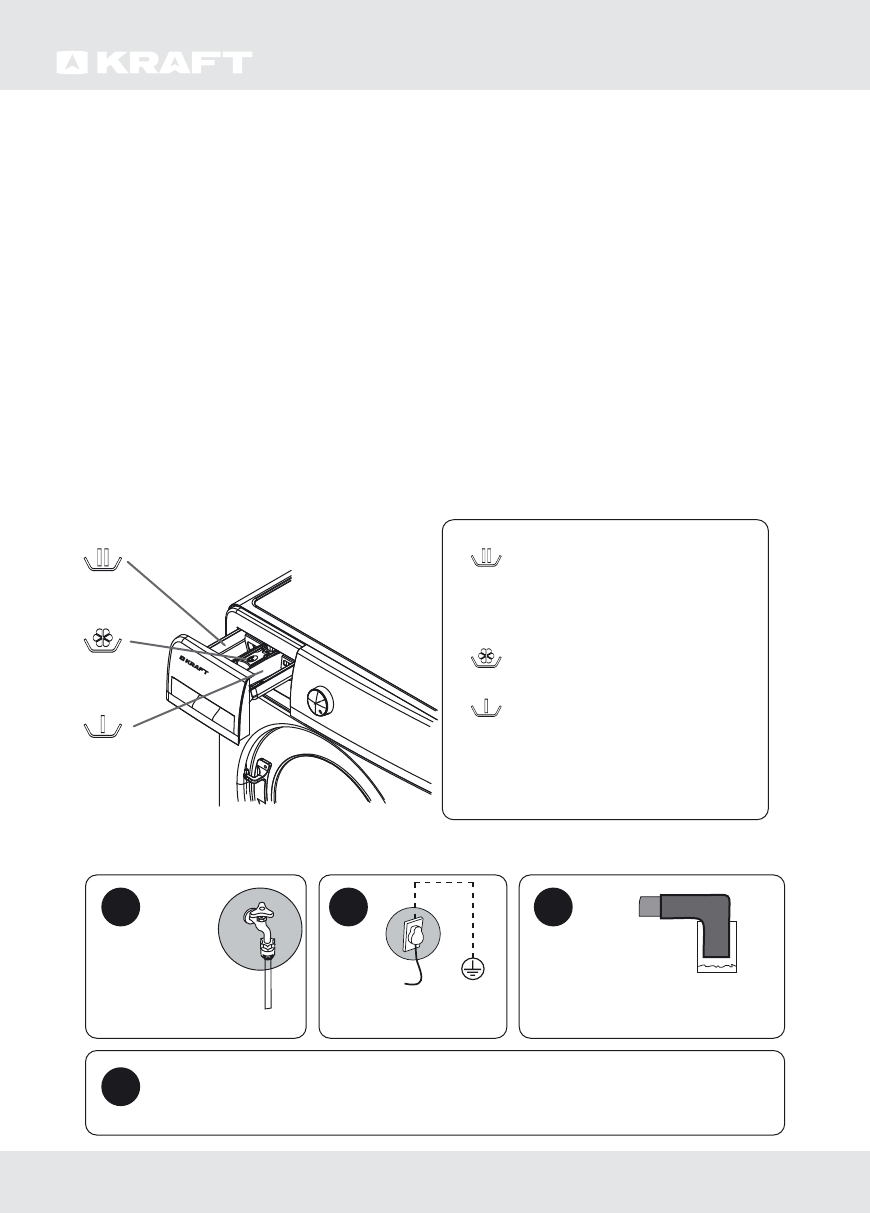 KRAFT

KRAFT