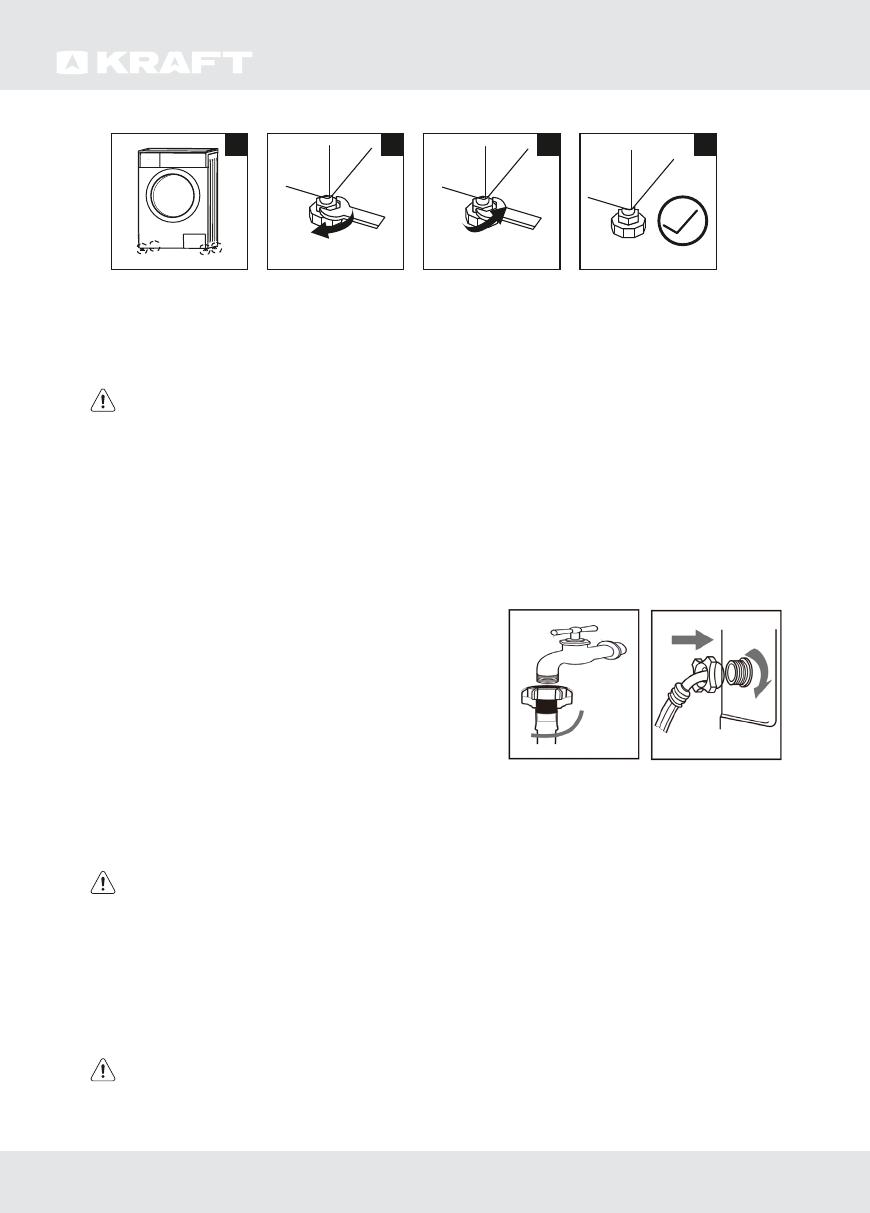 KRAFT