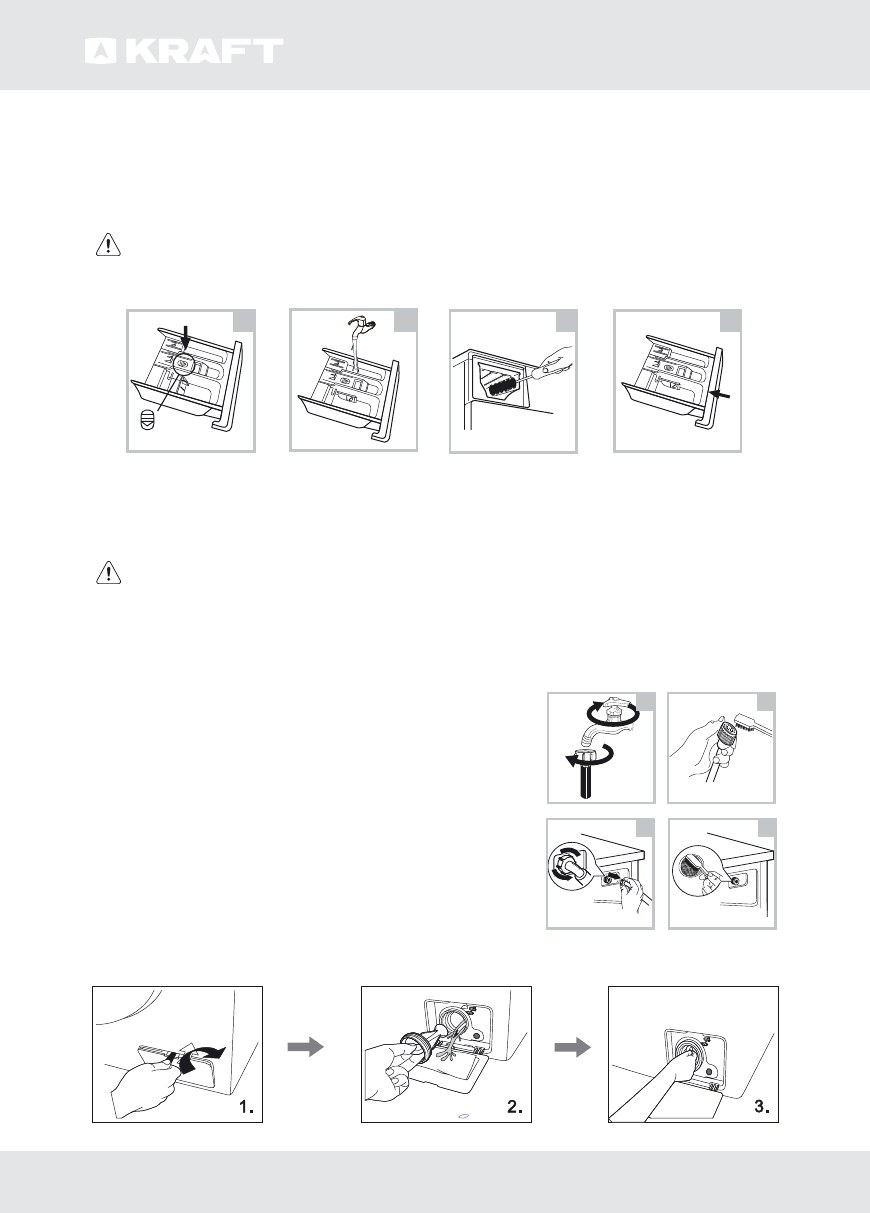 KRAFT

1.

2.

3.