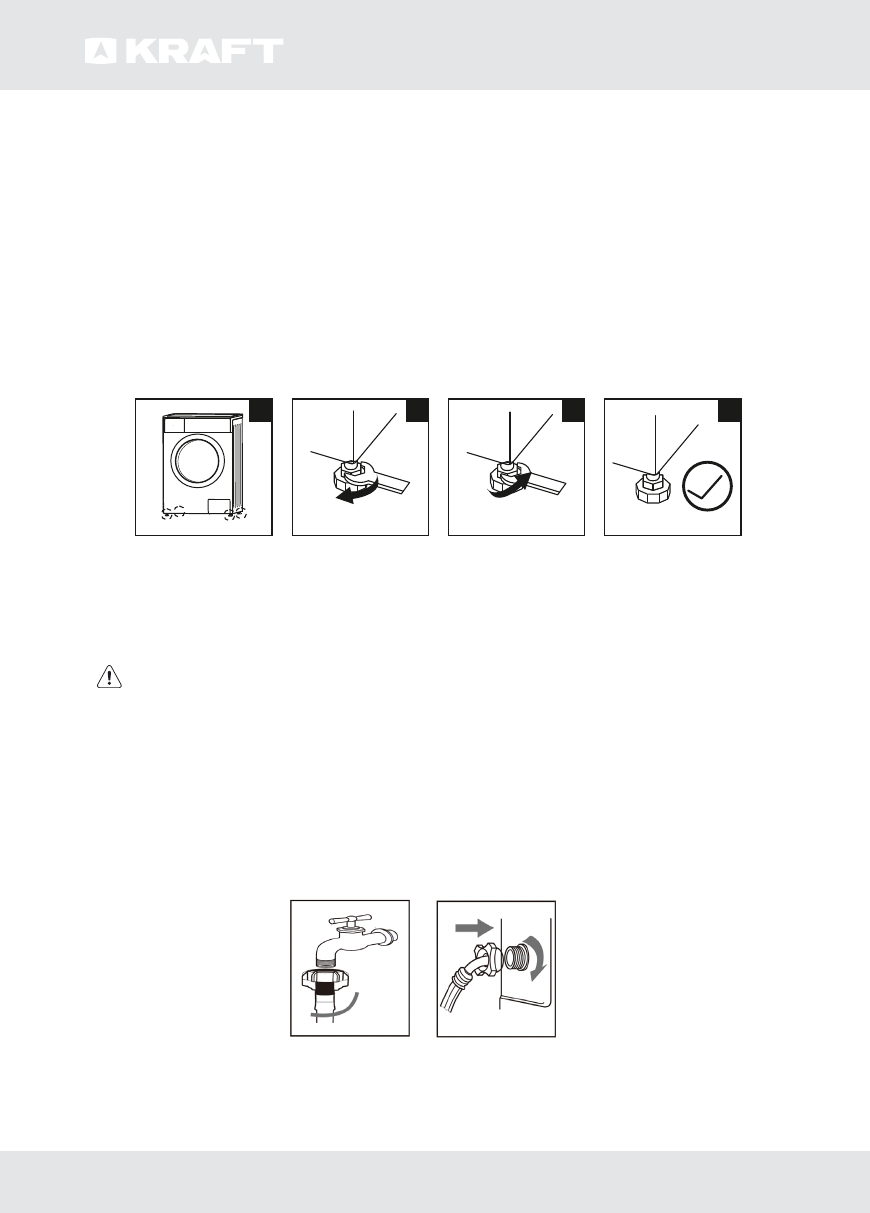 KRAFT