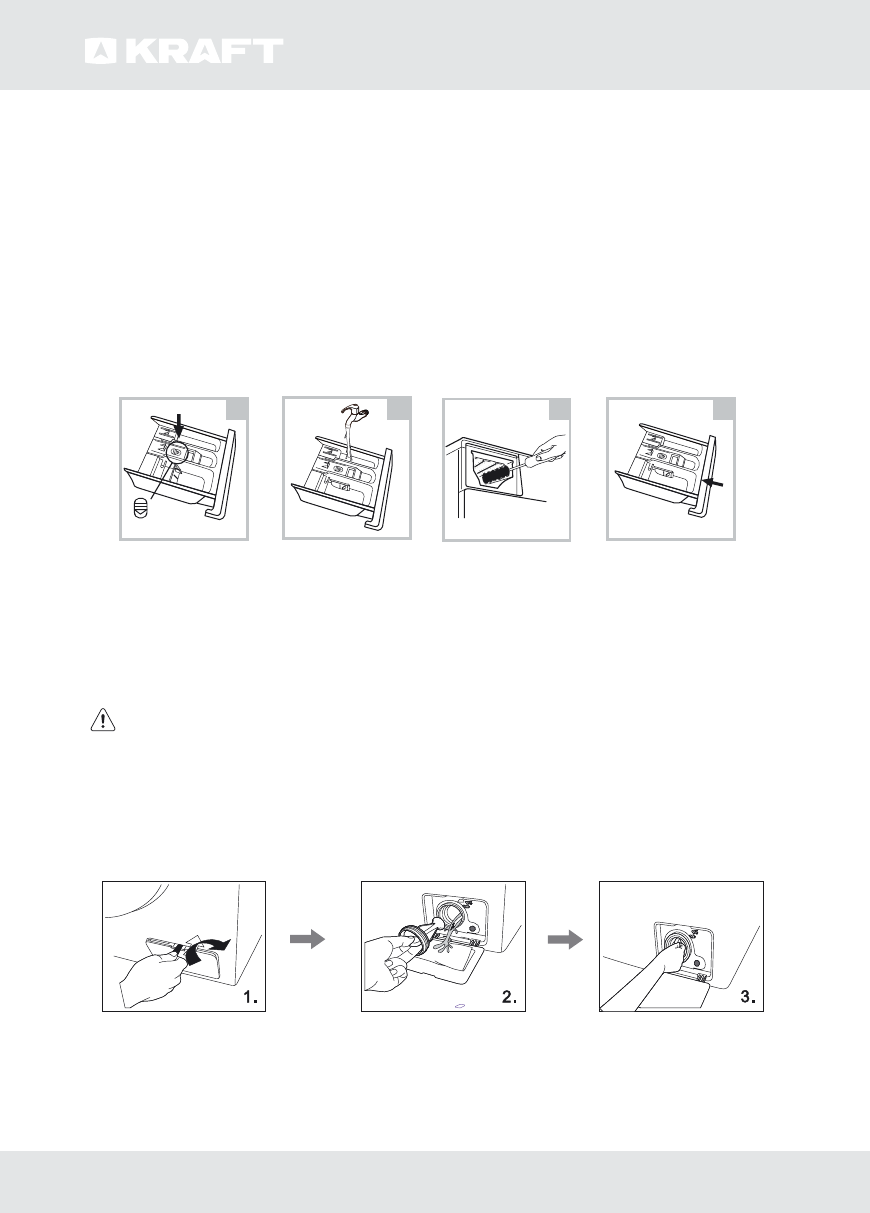 KRAFT

1.

2.

3.