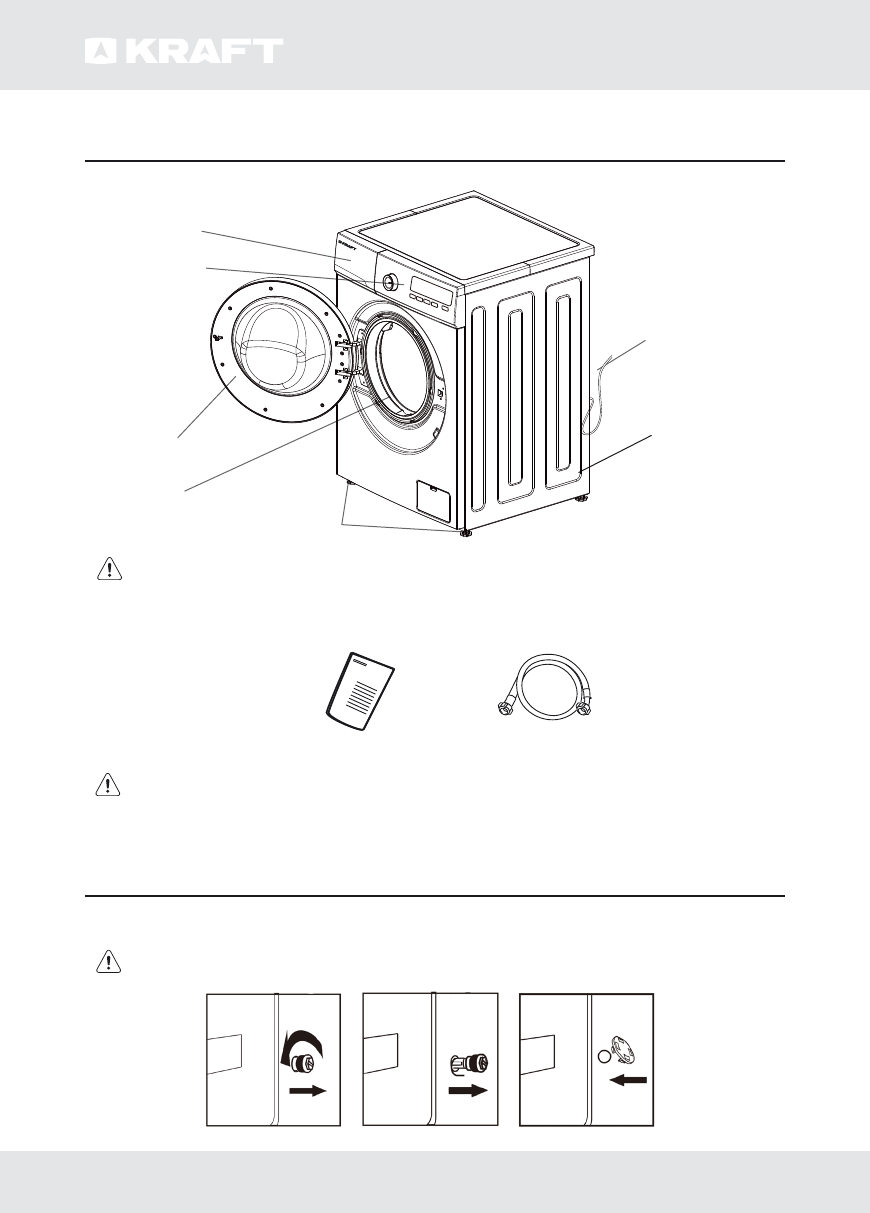 KRAFT