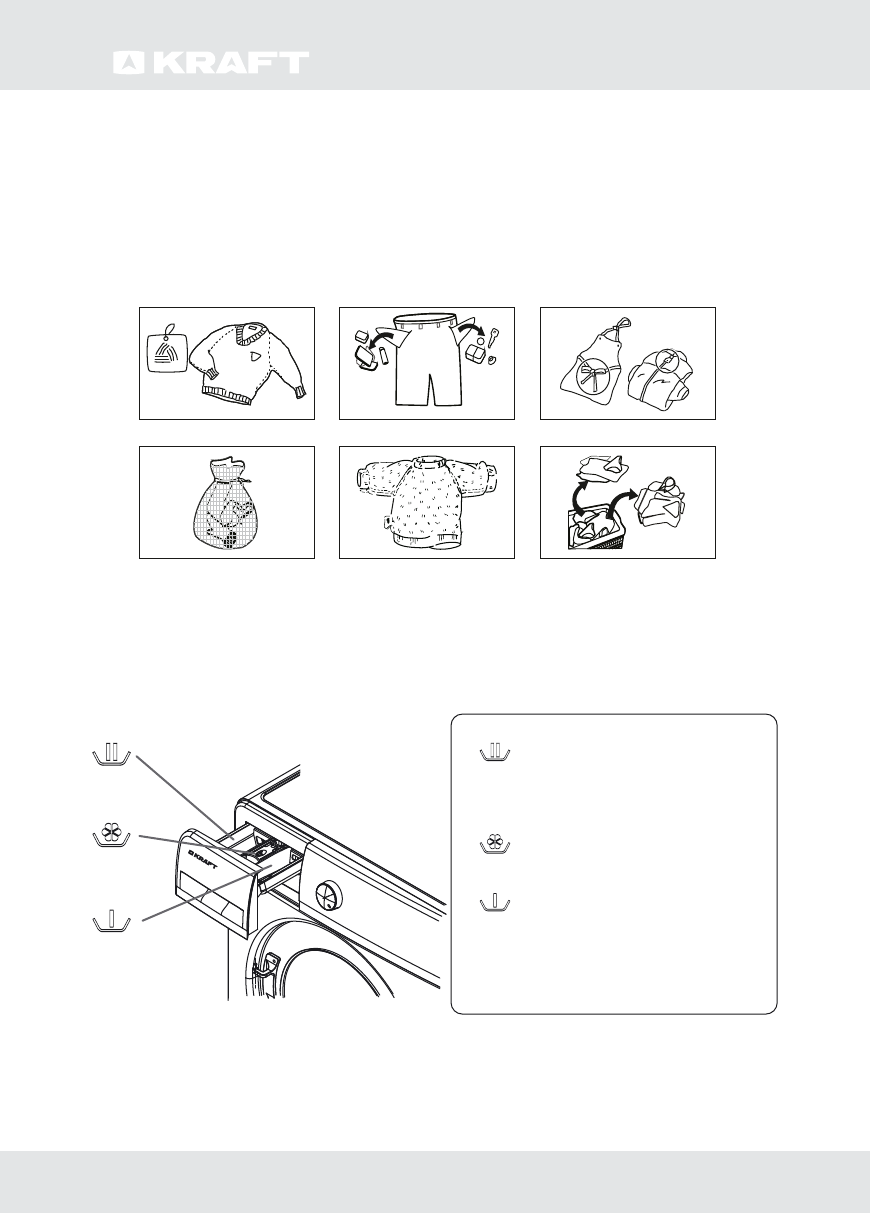 KRAFT

KRAFT