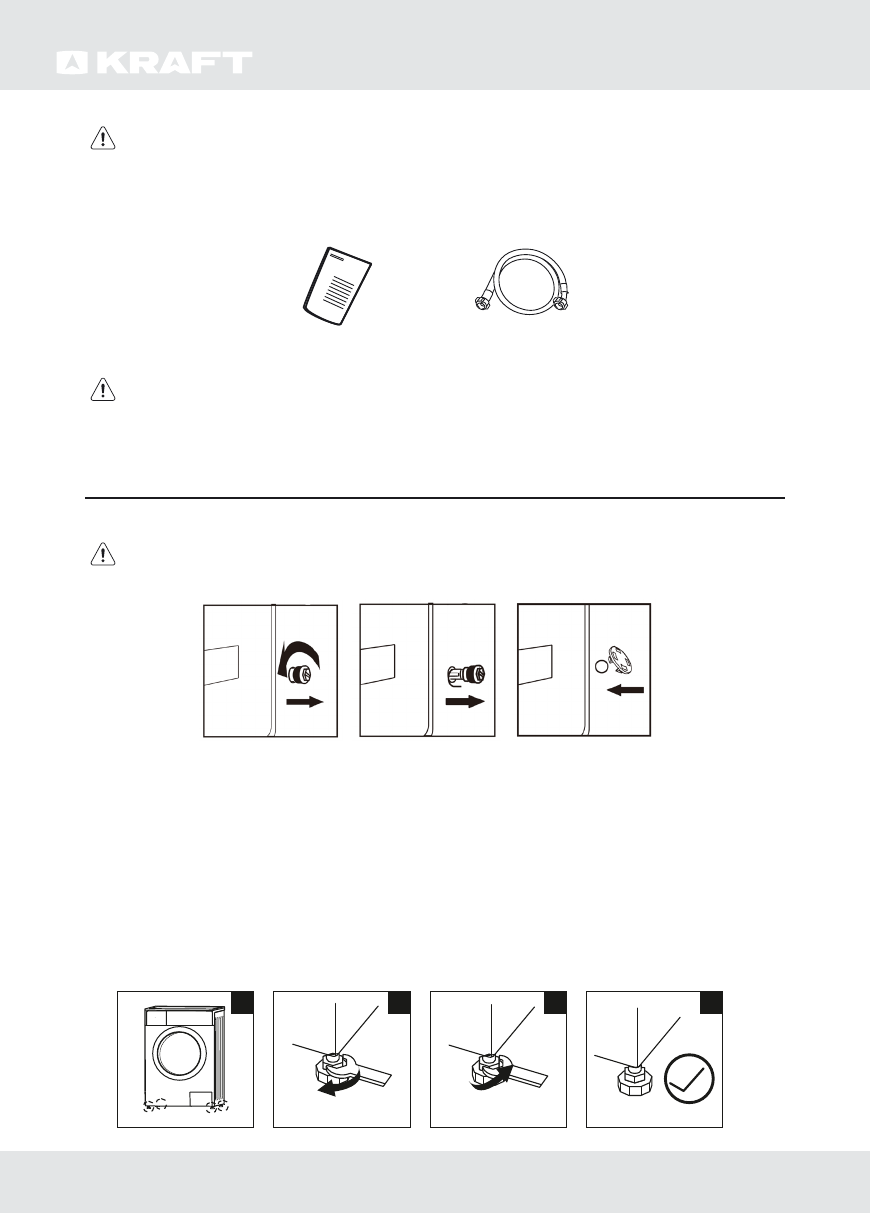 KRAFT