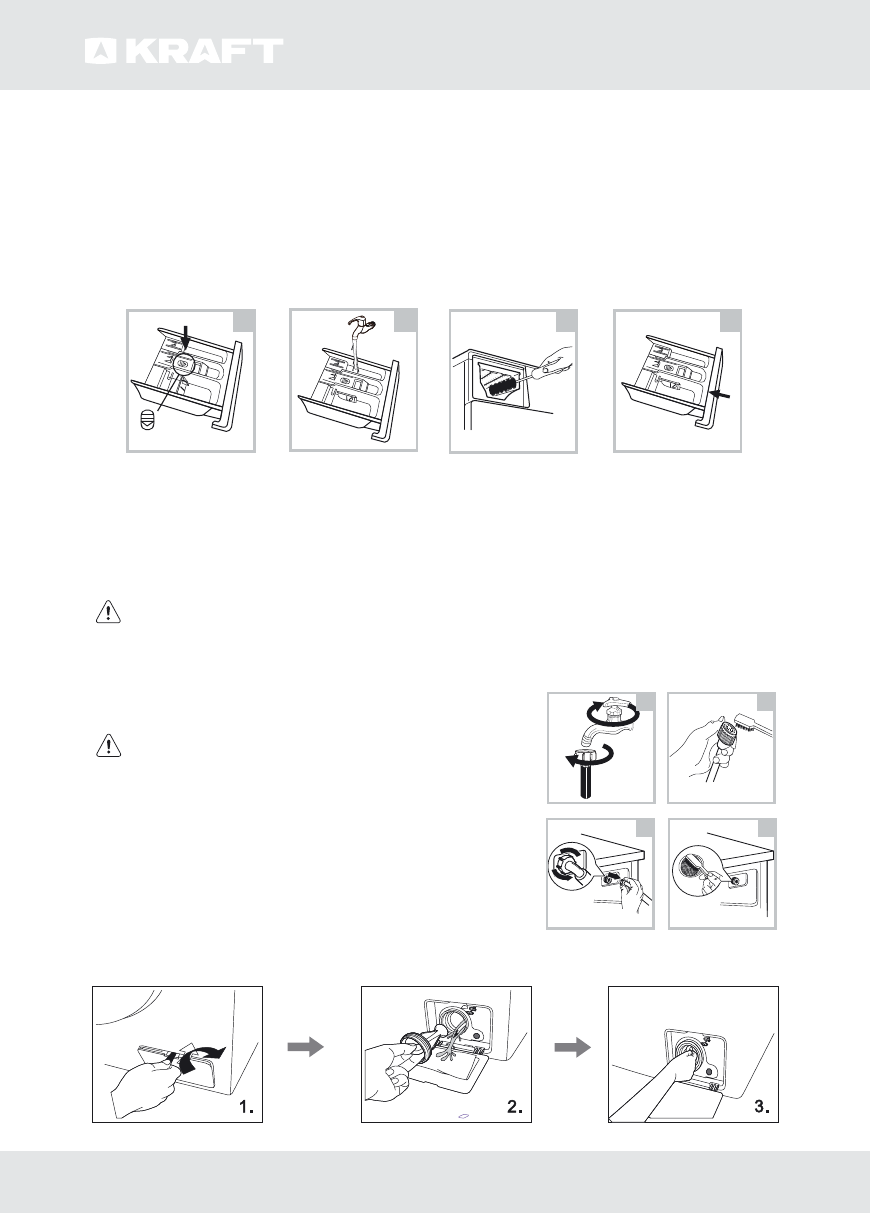 KRAFT

1.

2.

3.