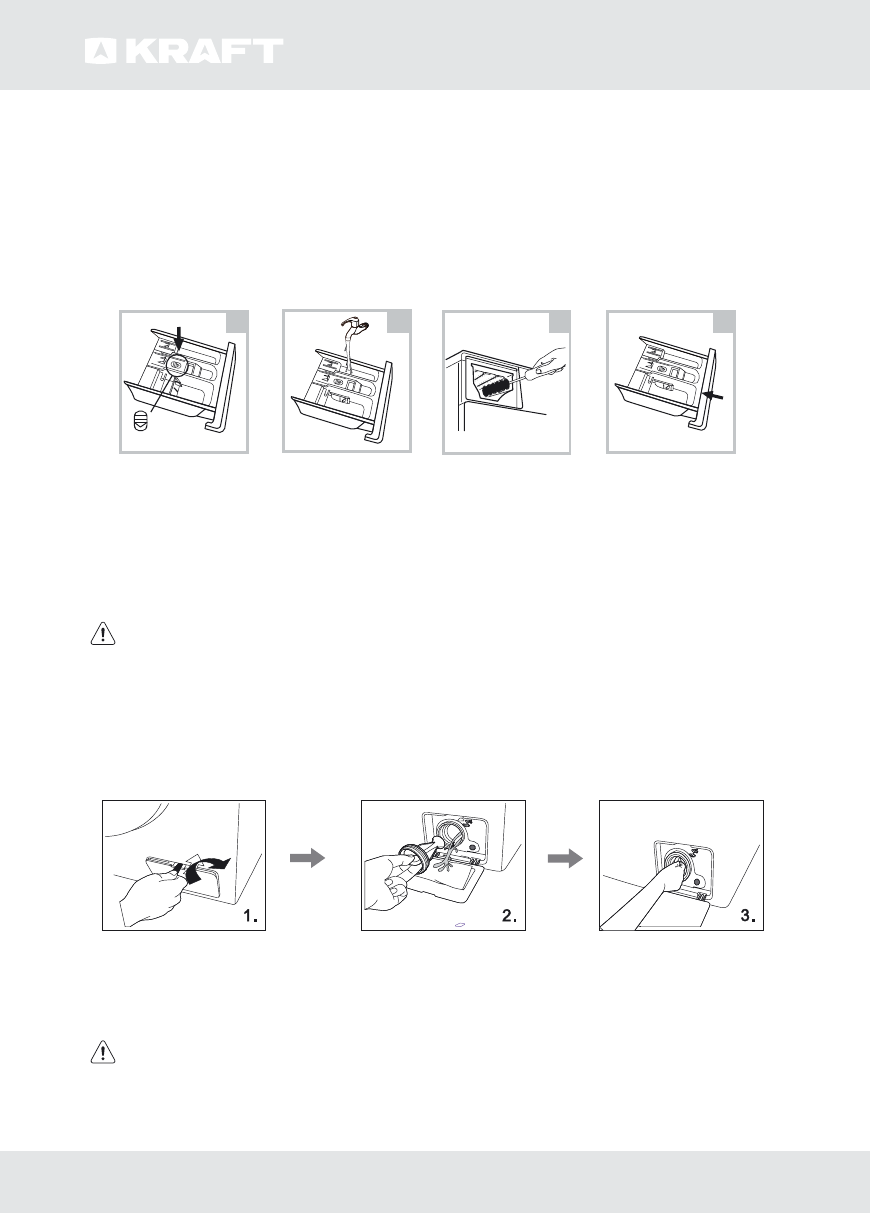 KRAFT

1.

2.

3.