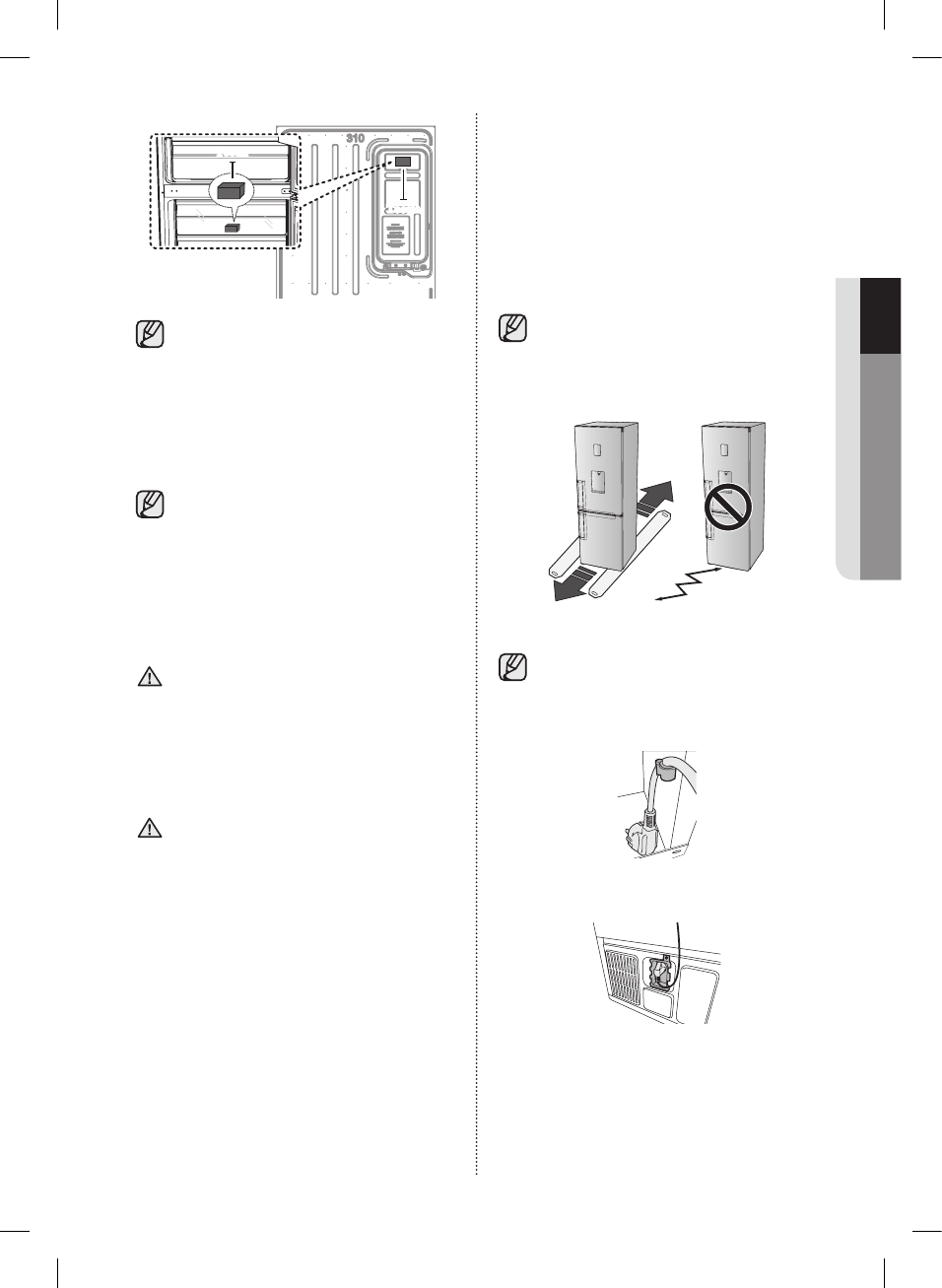 310