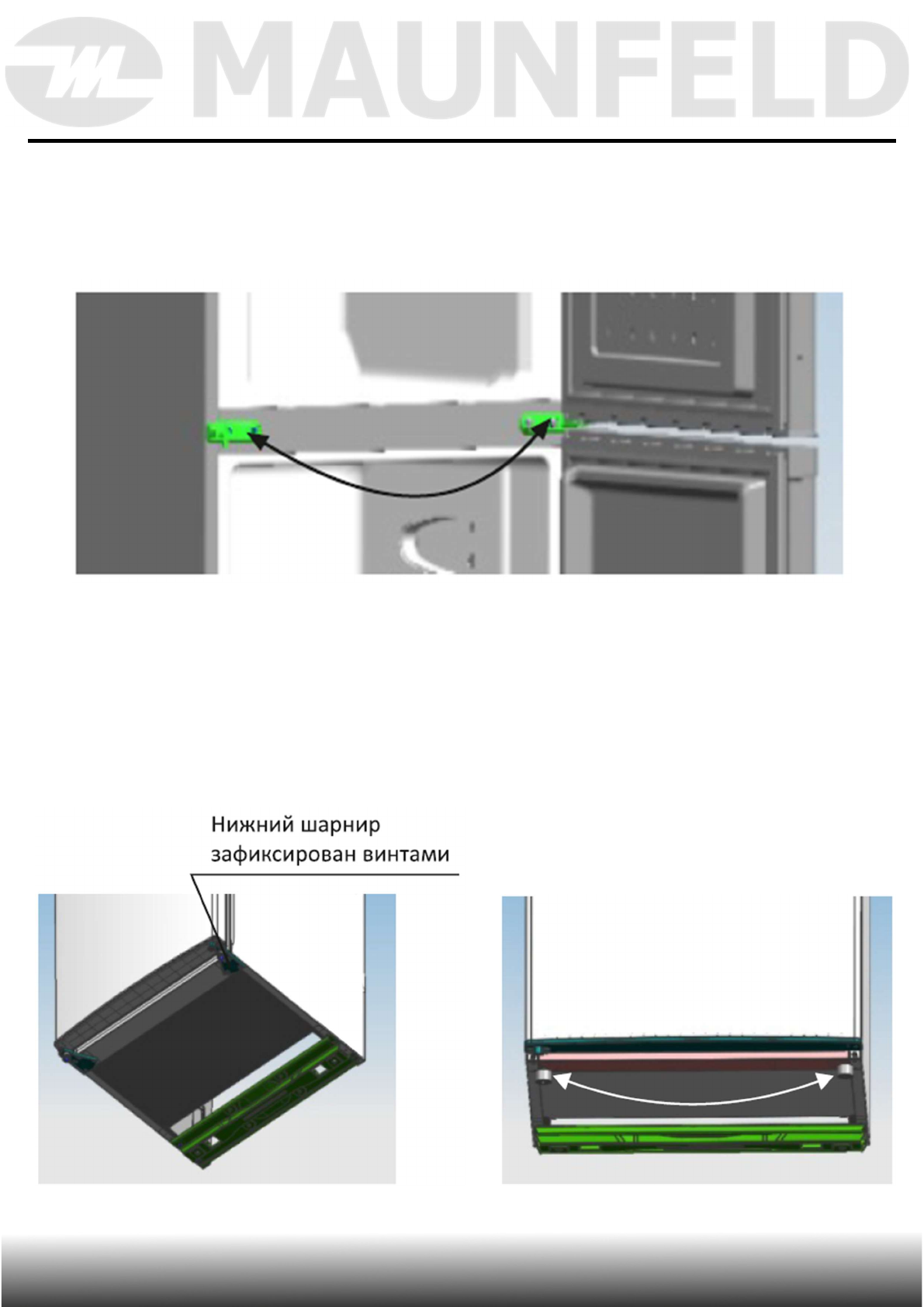 MAUNFELD

Нижний шарнир зафиксирован винтами