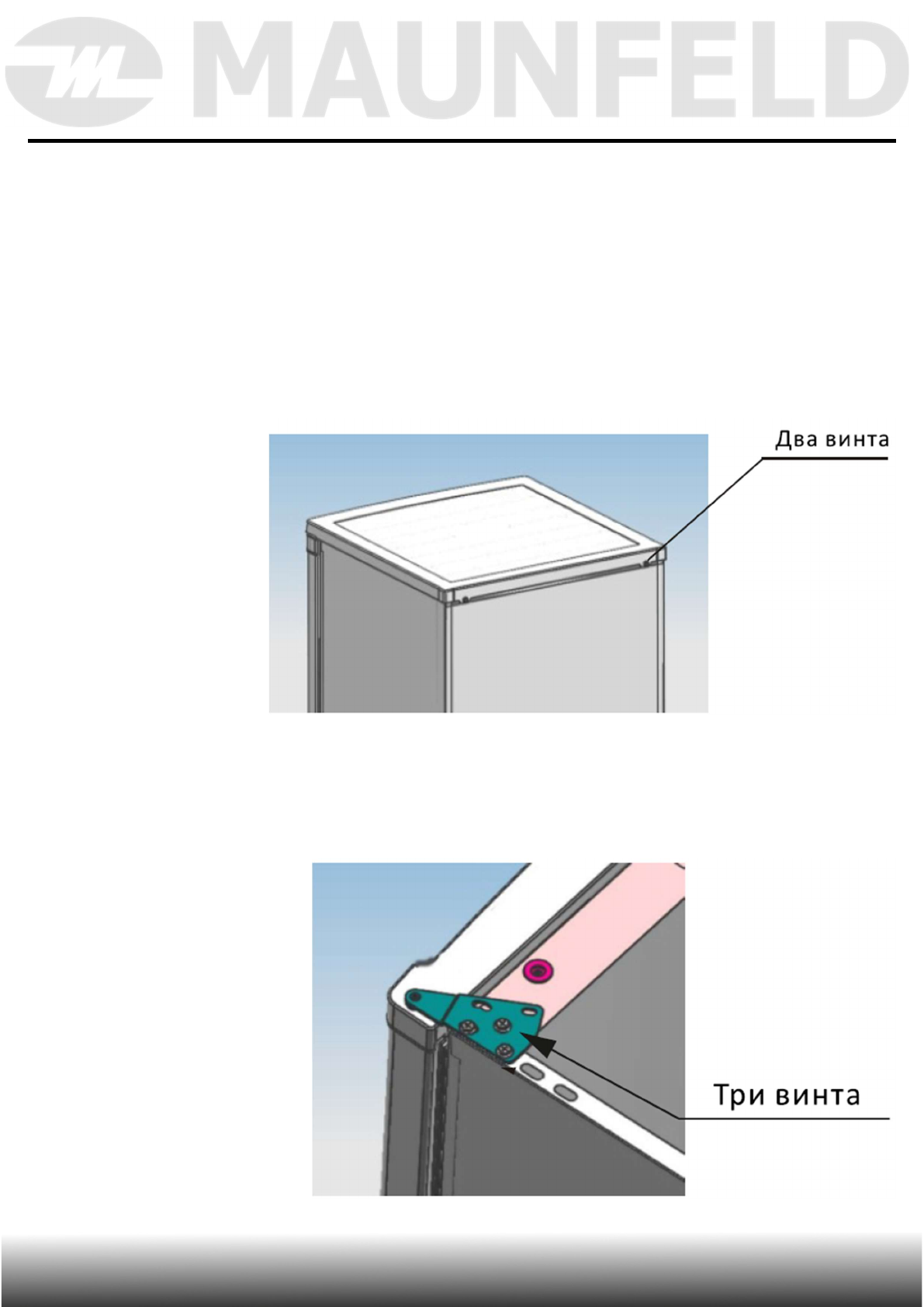 MAUNFELD

Два винта

Три винта