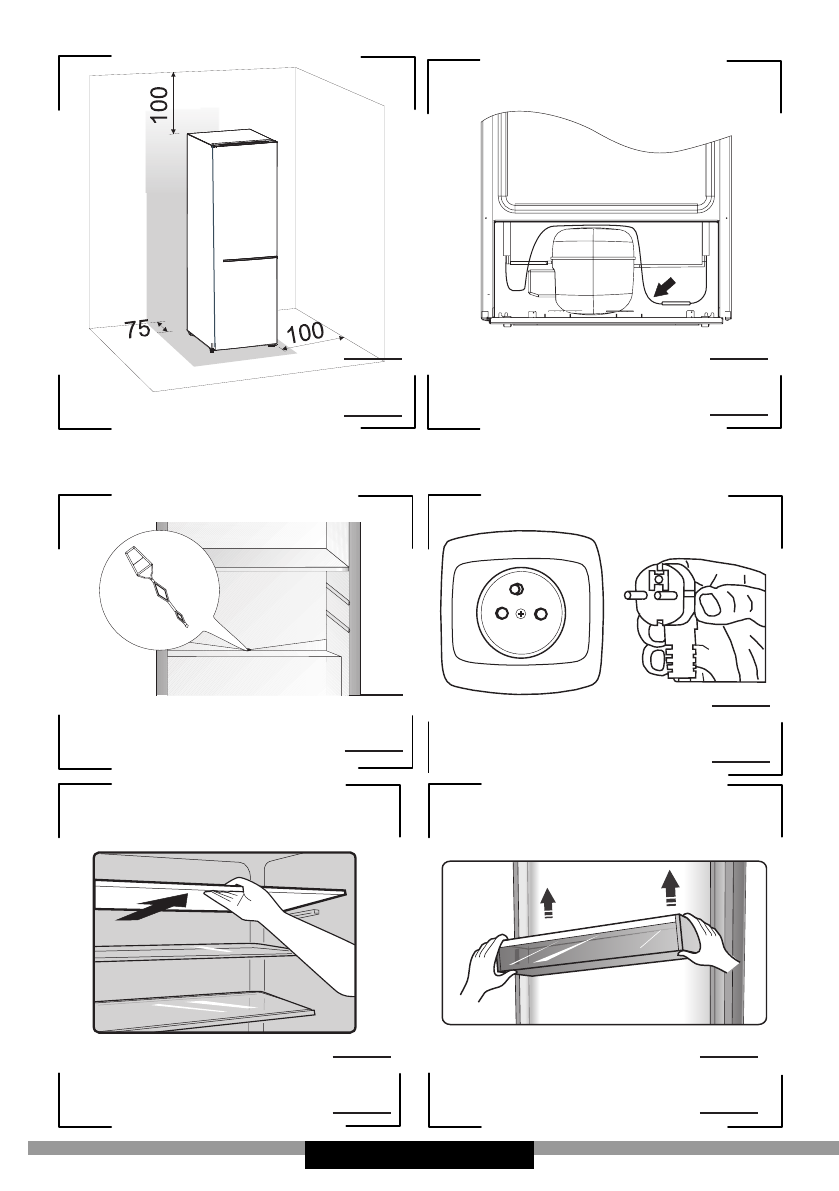 100

75

100