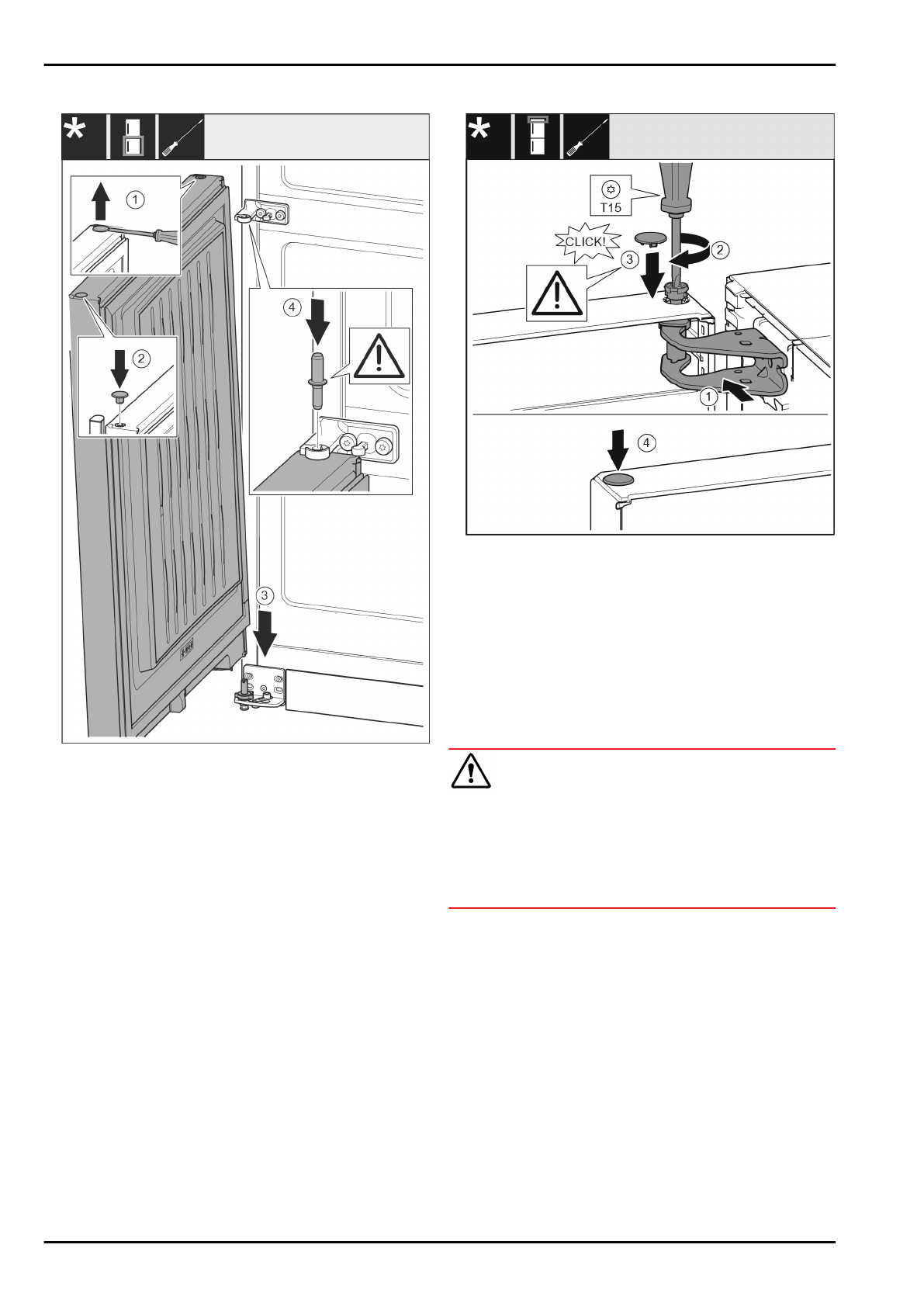 1

2

4

3

T15

CLICK!

3

2

1

4