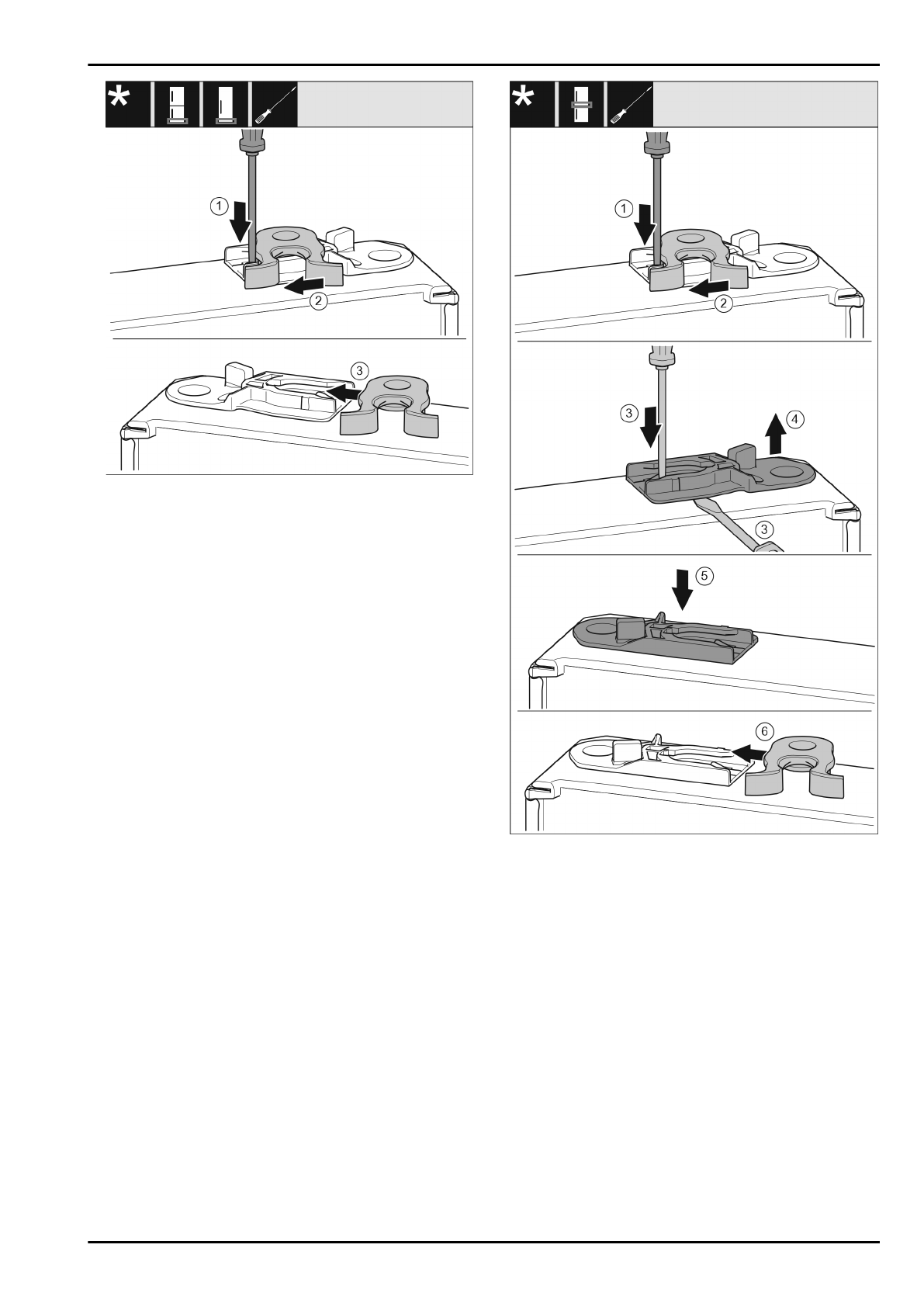 *

1
2
3

*

1
2
3
4
3
5
6