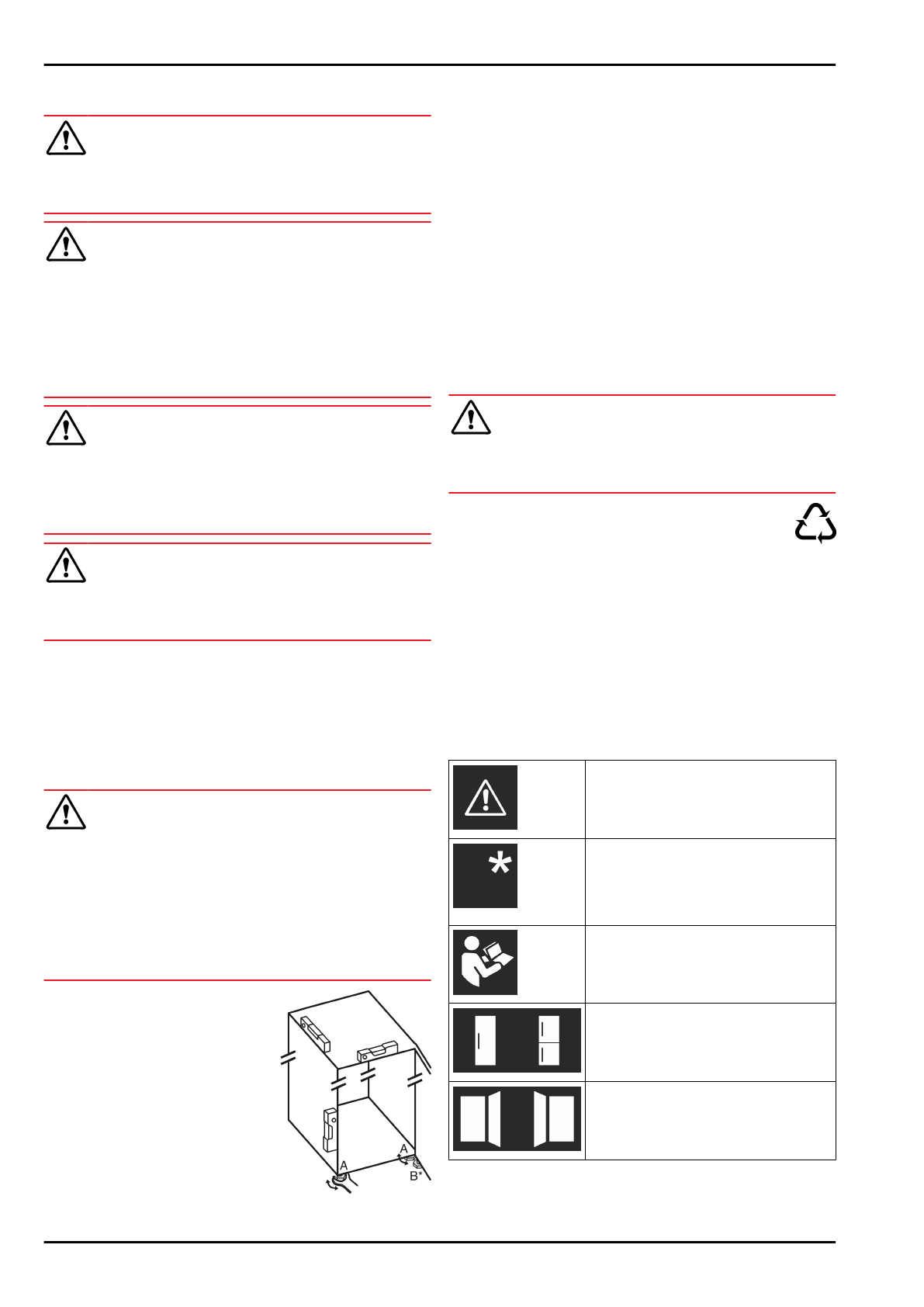 A

A

B*