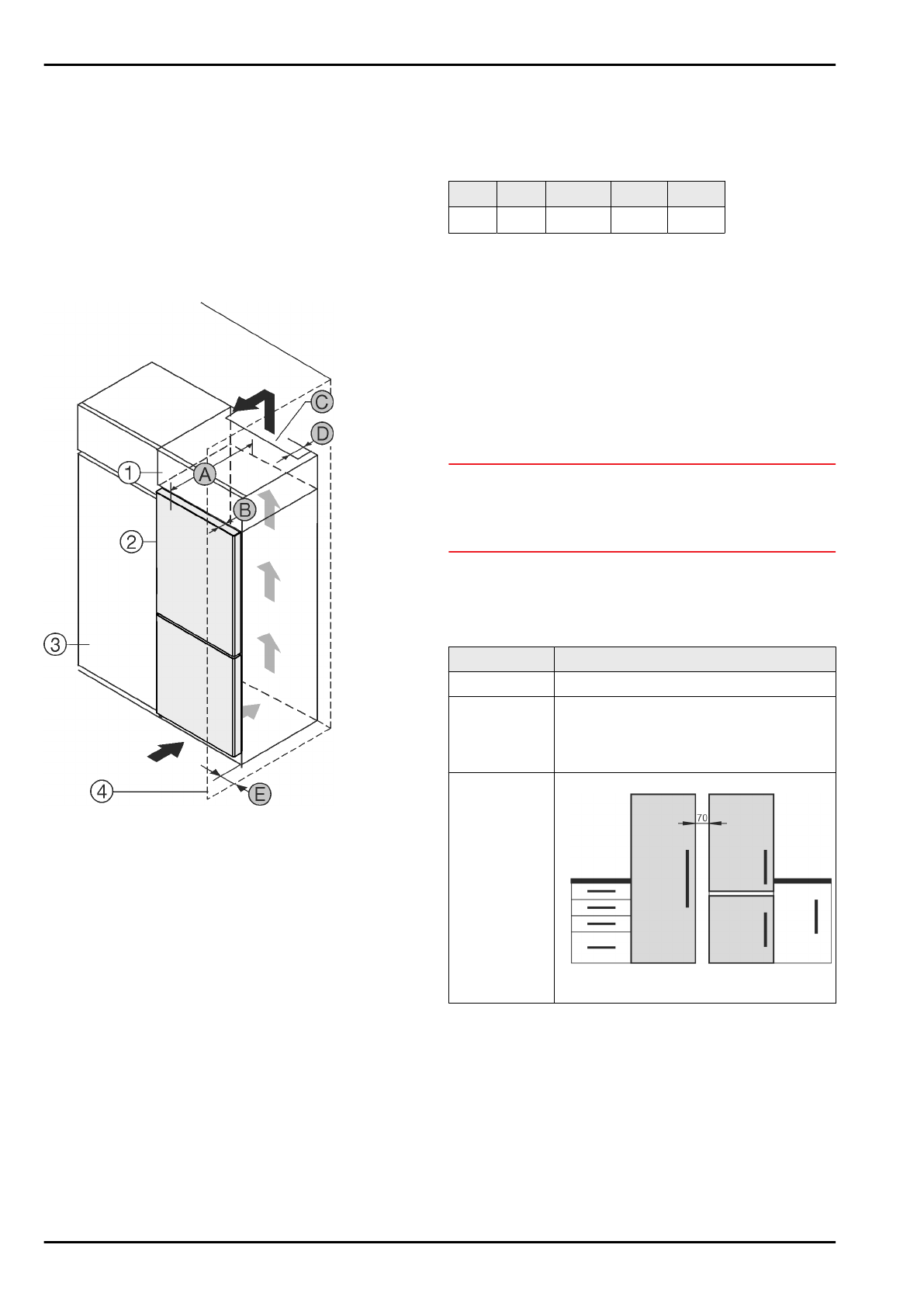 C

D

1

A

B

2

3

4

E

70