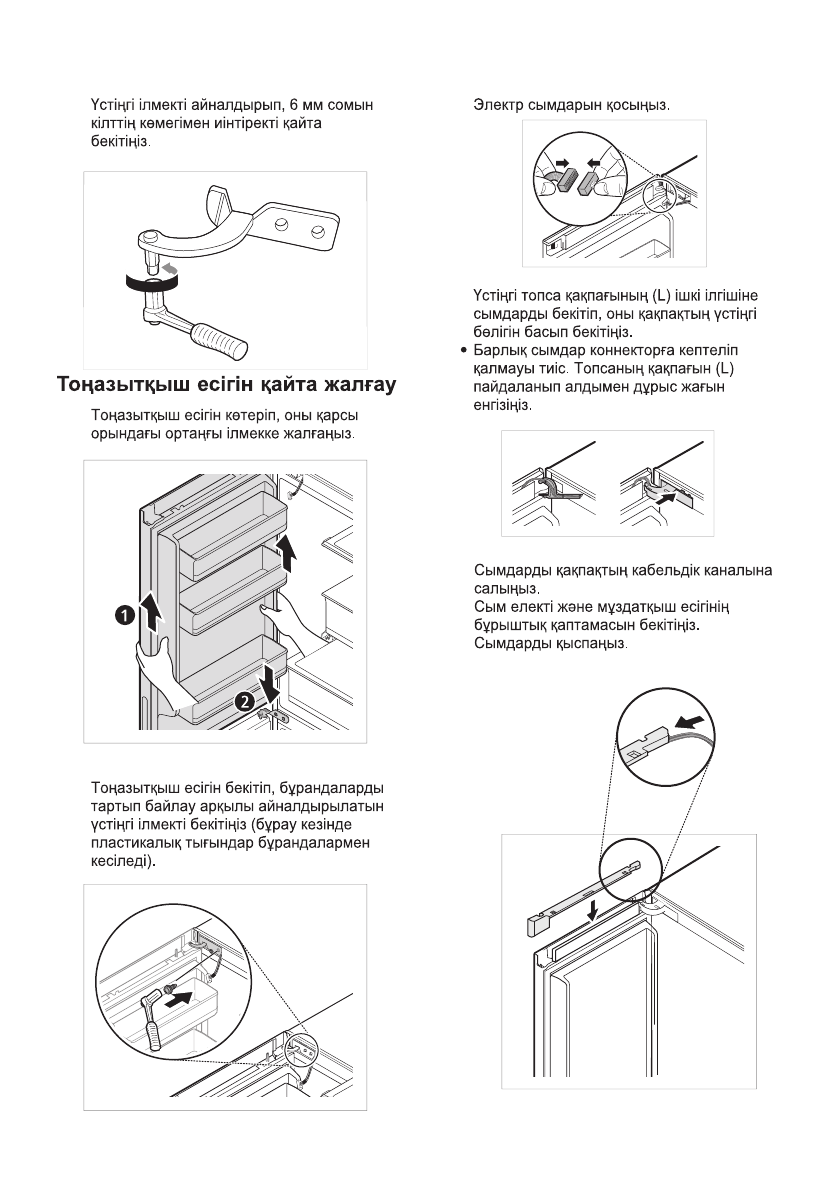 Үстіңгі ілмекті айналдырып, 6 мм сомын кілттің көмегімен иінтіректі қайта бекітіңіз.

Тоңазытқыш есігін қайта жалғау

Тоңазытқыш есігін көтеріп, оны қарсы орындағы ортаңғы ілмекке жалғаңыз.

1

2

Тоңазытқыш есігін бекітіп, бұрандаларды тартып байлау арқылы айналдырылатын үстіңгі ілмекті бекітіңіз (бұрау кезінде пластикалық тығындар бұрандалармен кесіледі).

Электр сымдарын қосыңыз.

Үстіңгі топса қақпағының (L) ішкі ілгішіне сымдарды бекітіп, оны қақпақтың үстіңгі бөлігін басып бекітіңіз.

• Барлық сымдар коннекторға кептеліп қалмауы тиіс. Топсаның қақпағын (L) пайдаланып алдымен дұрыс жағын енгізіңіз.

Сымдарды қақпақтың кабельдік каналына салыңыз.
Сым електі және мұздатқыш есігінің бұрыштық қаптамасын бекітіңіз.
Сымдарды қыспаңыз.