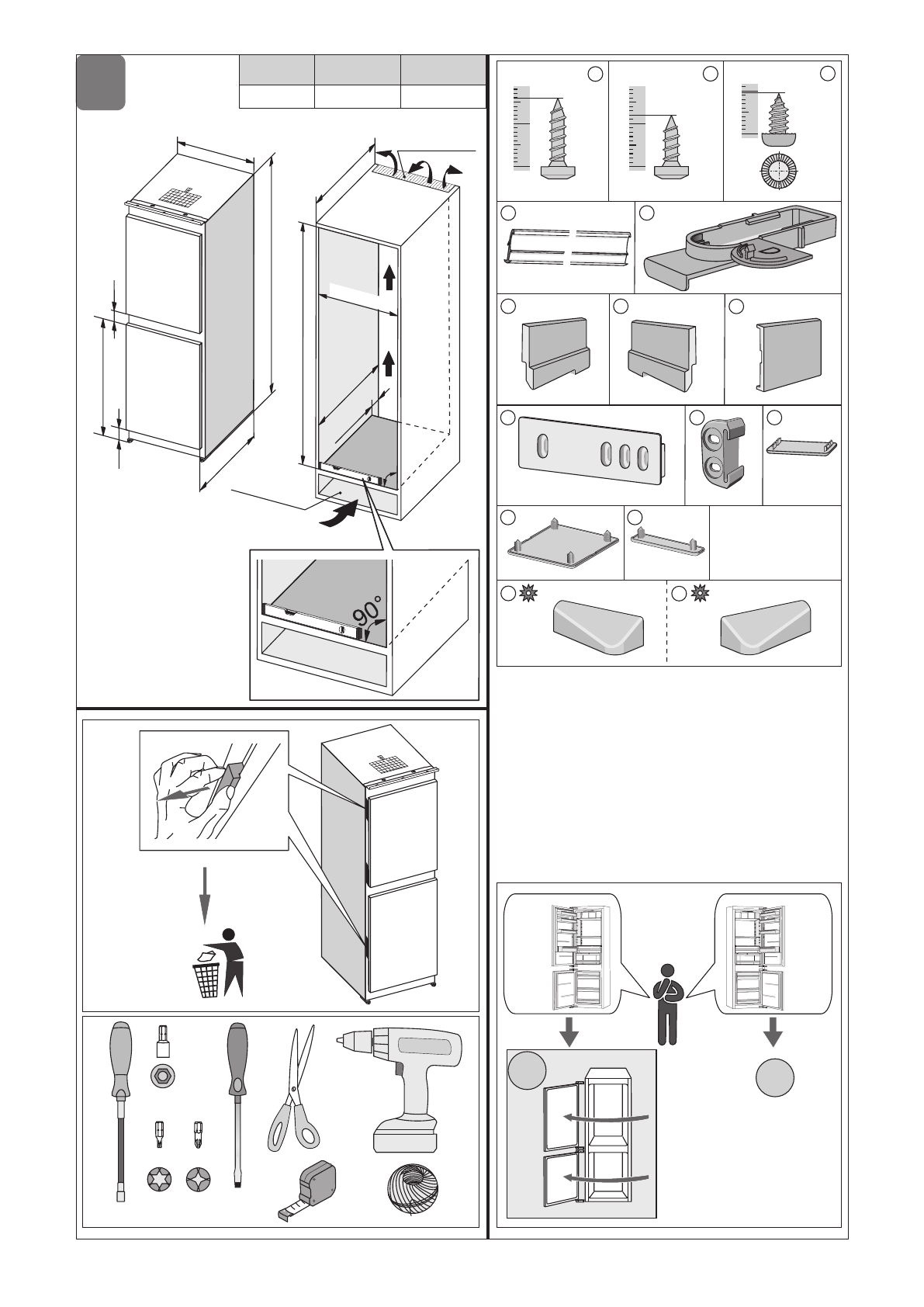 90°