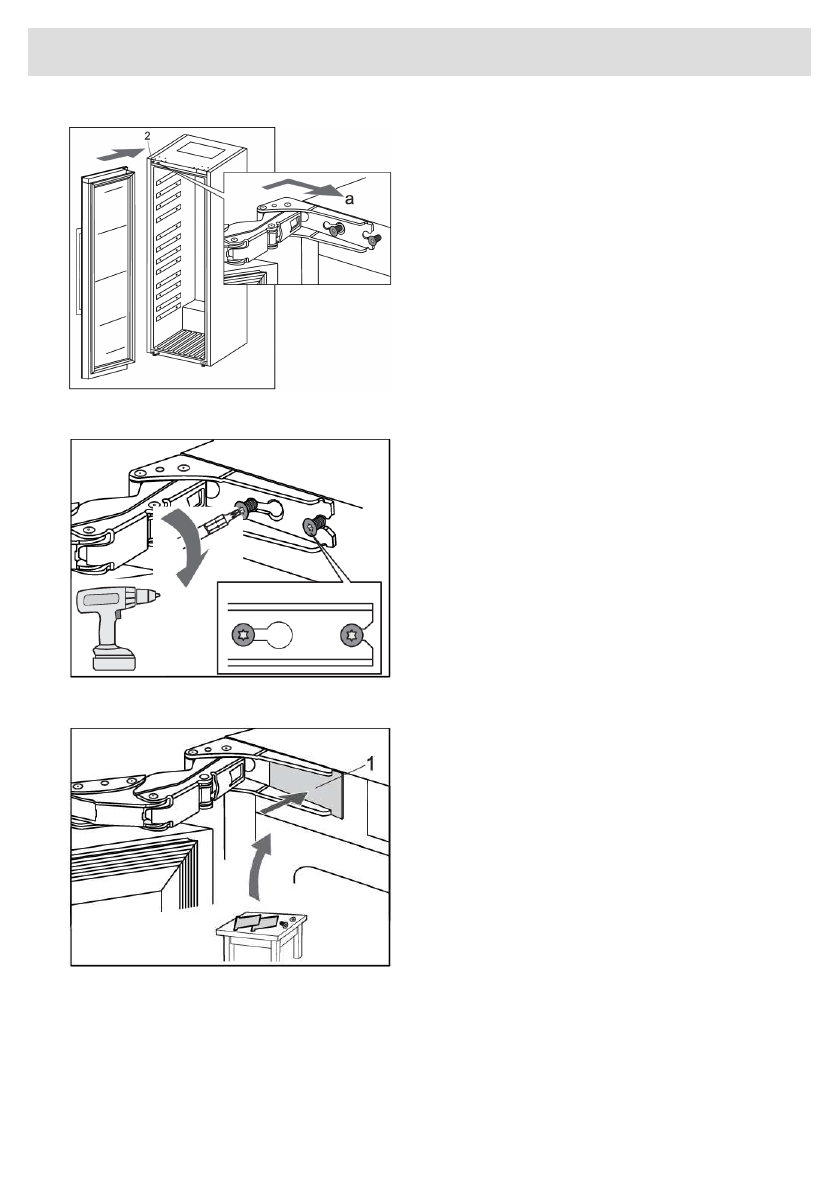 2

a

1