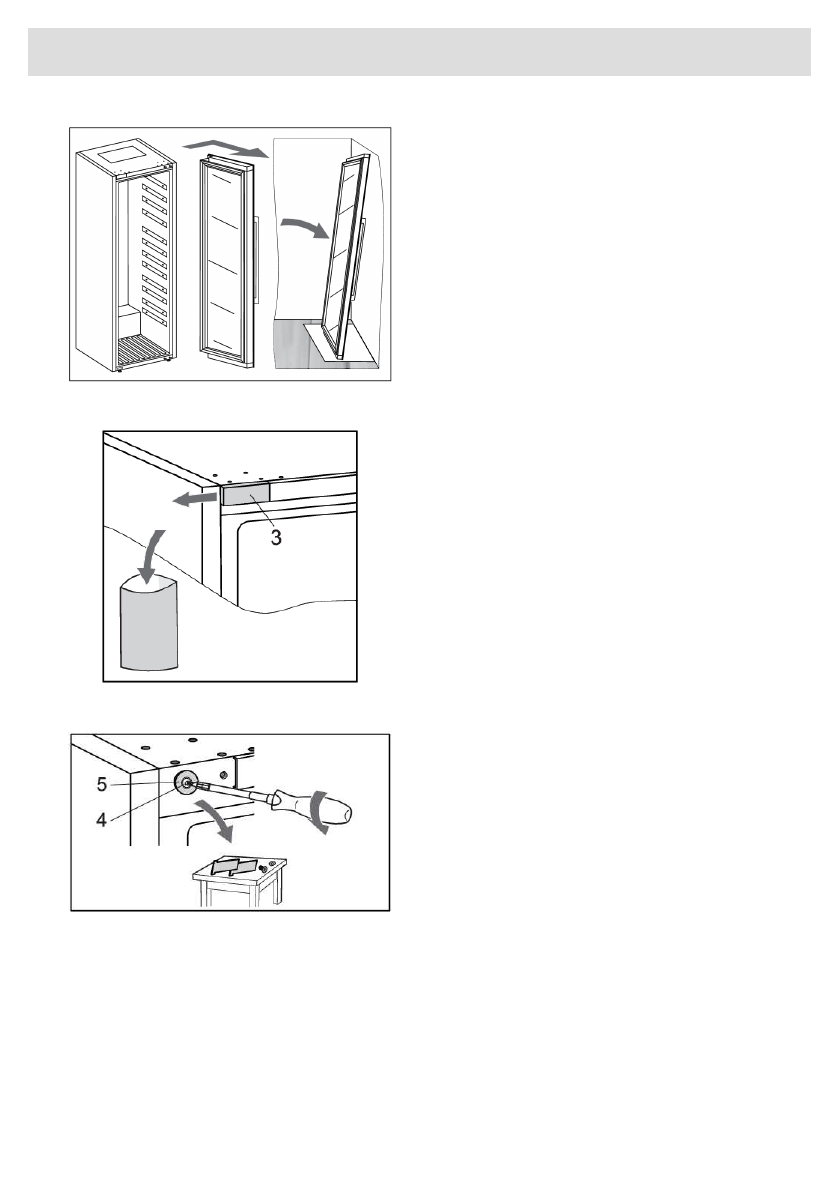 3

5
4