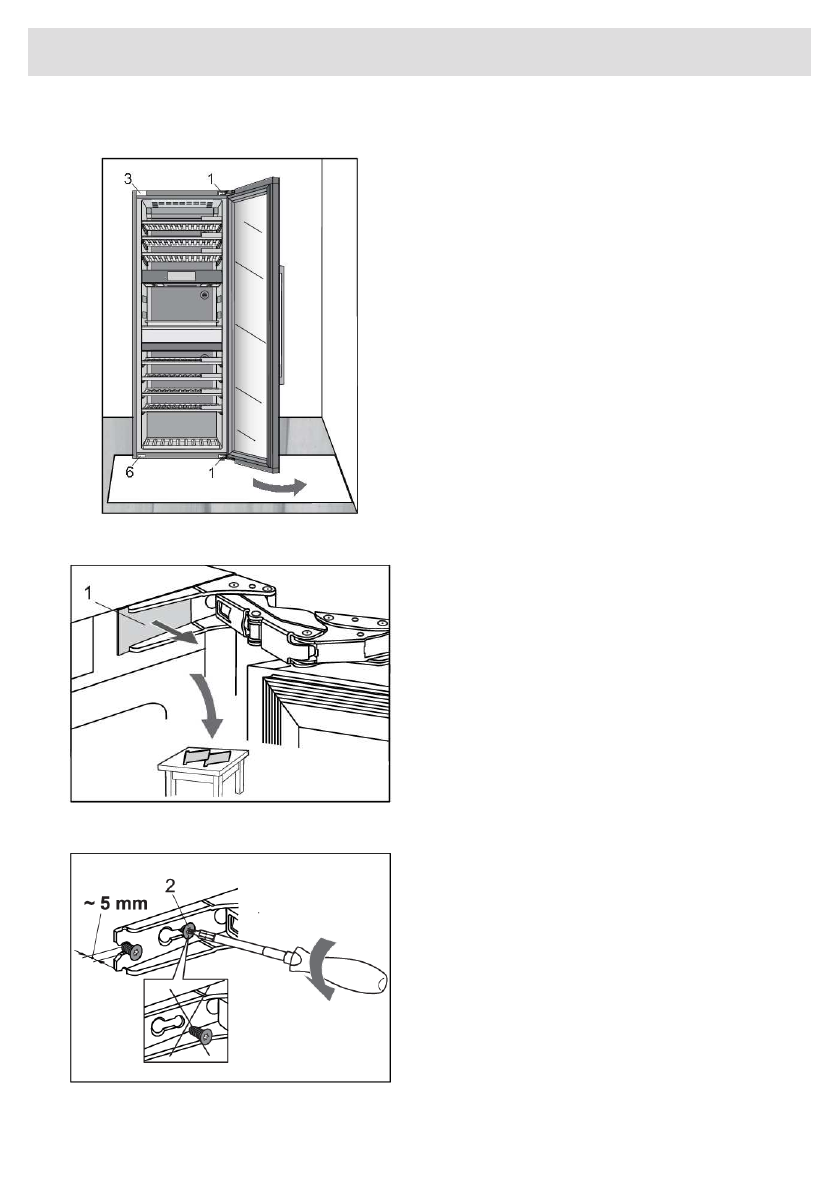 3
1
6
1

1

~ 5 mm
2