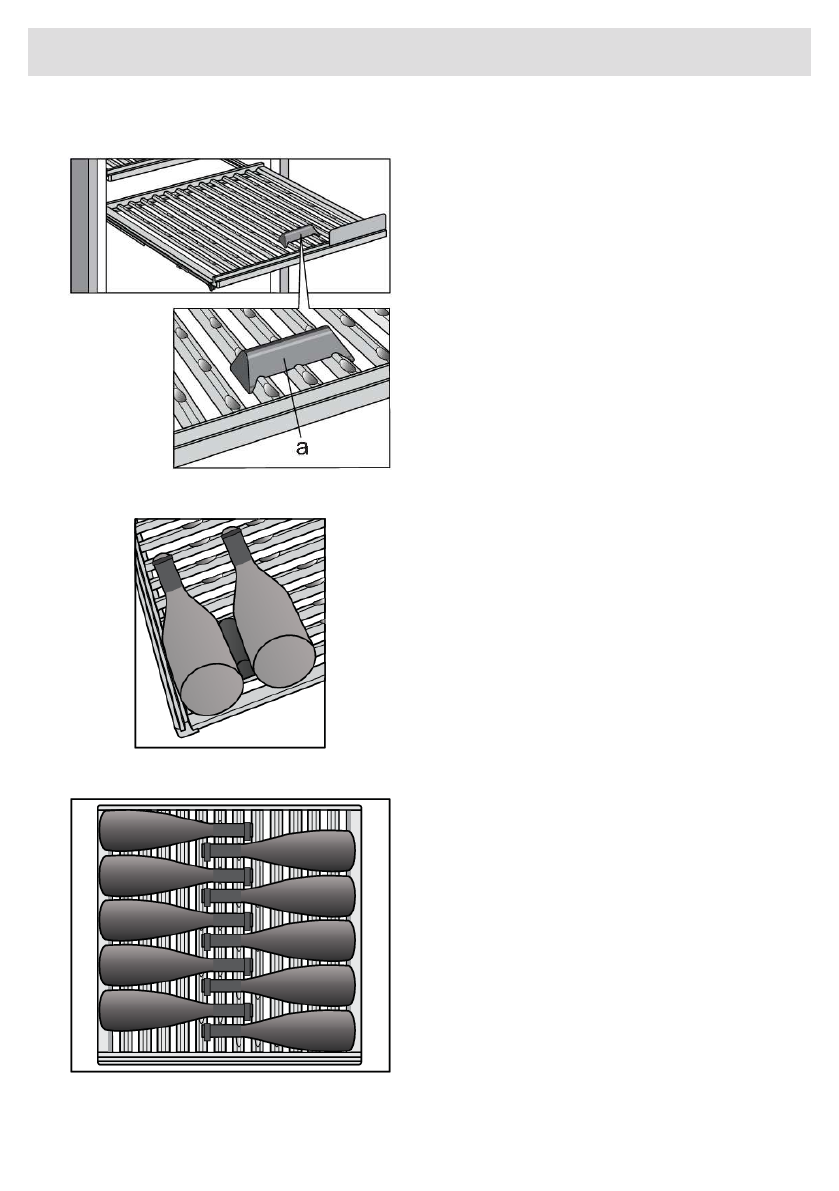 a