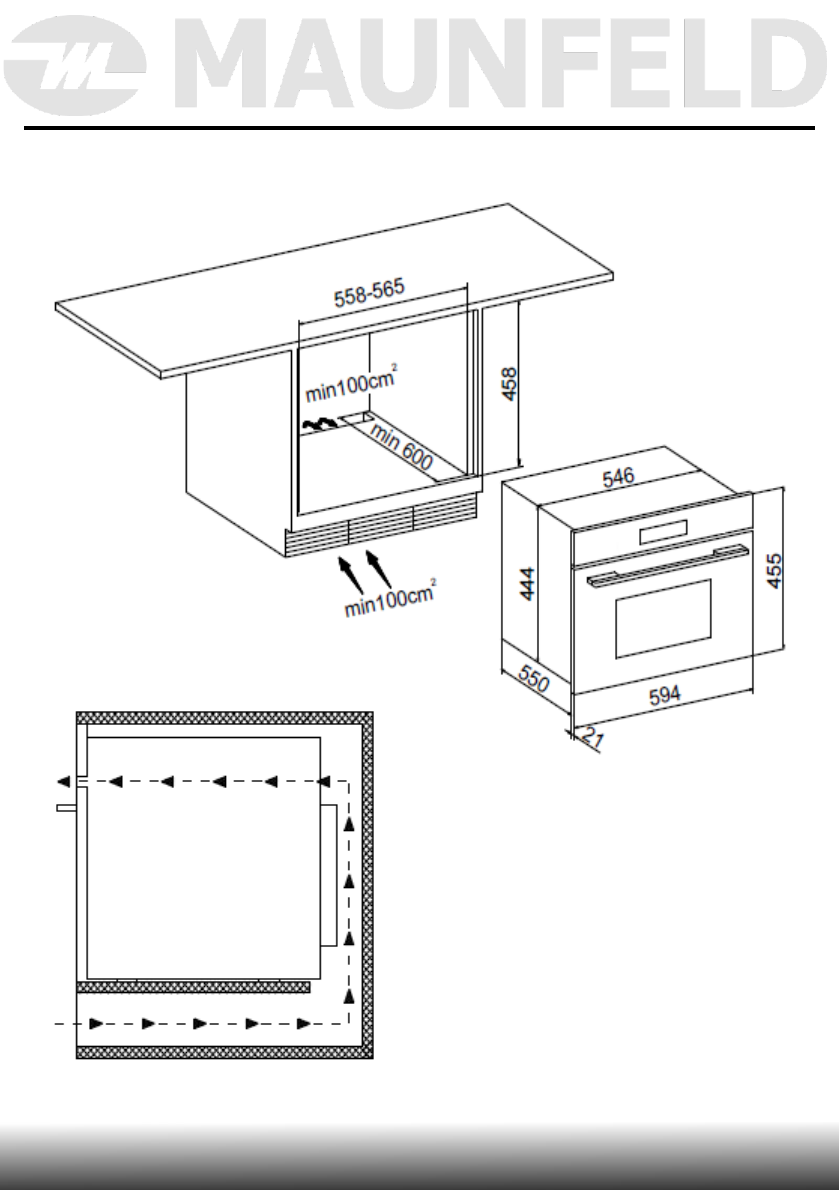 MAUNFELD

558-565

min100cm$^2$

458

min 600

min100cm$^2$

546

444

455

550

594

21