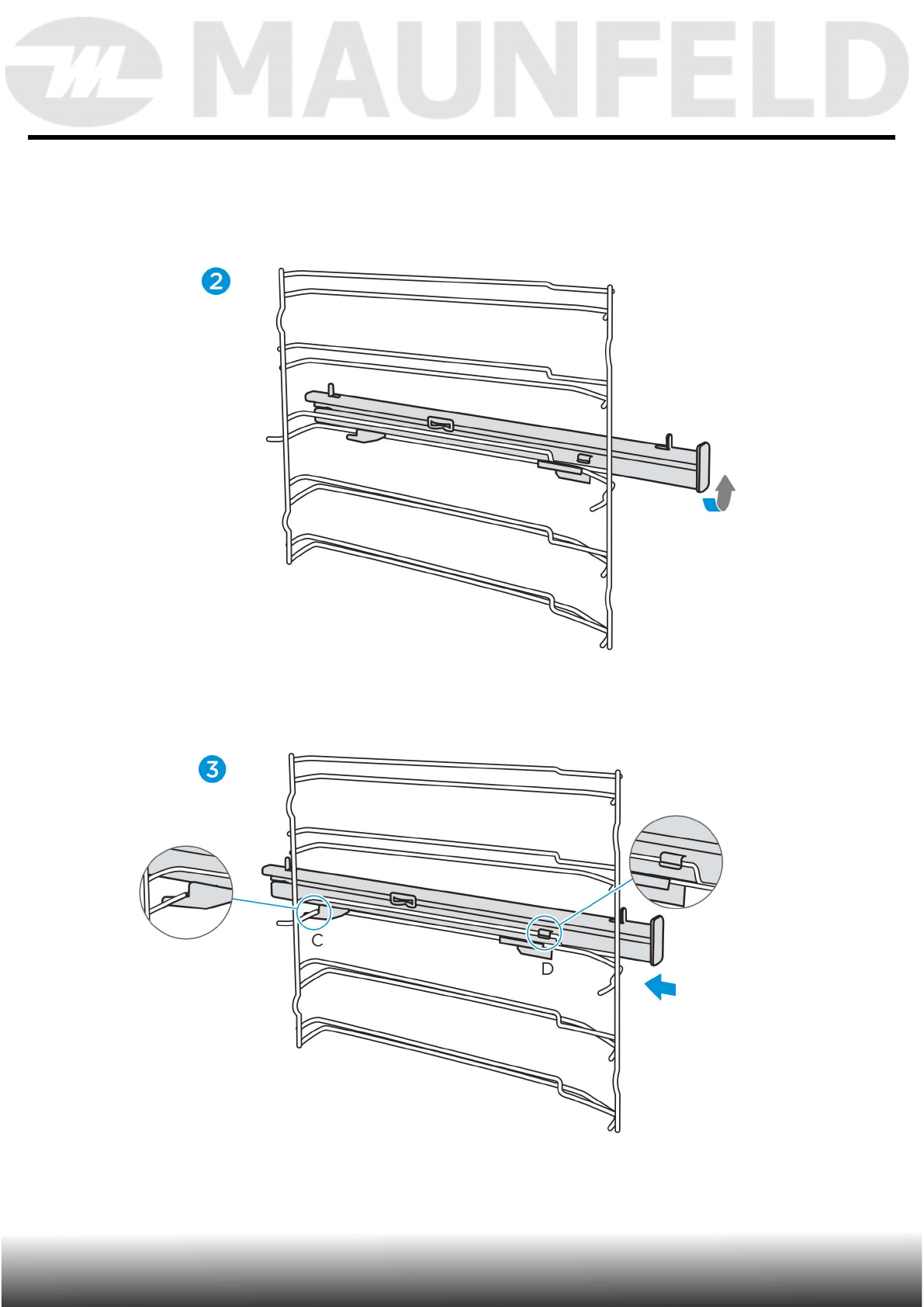 MAUNFELD

2

3

C

D