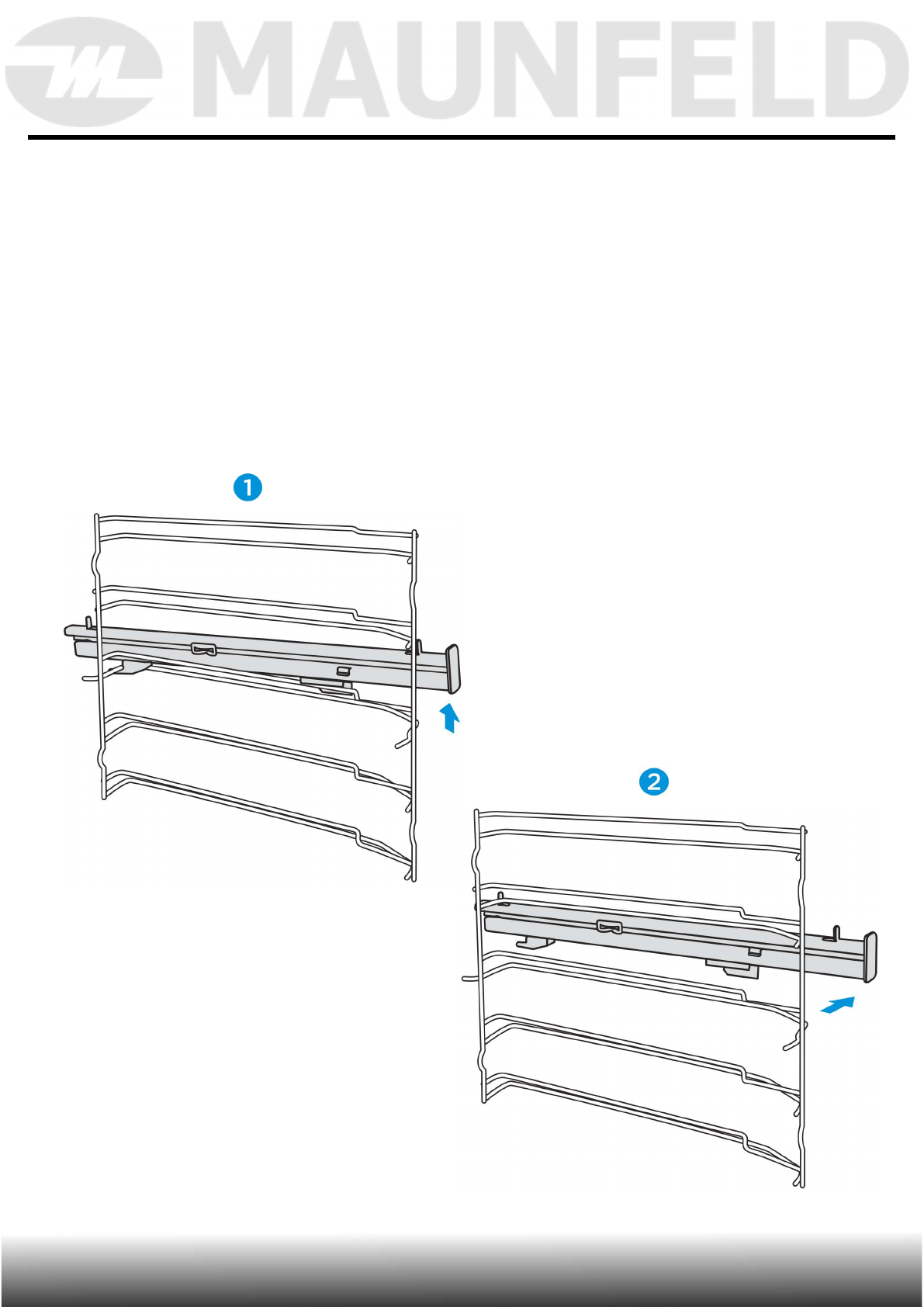 MAUNFELD

1

2