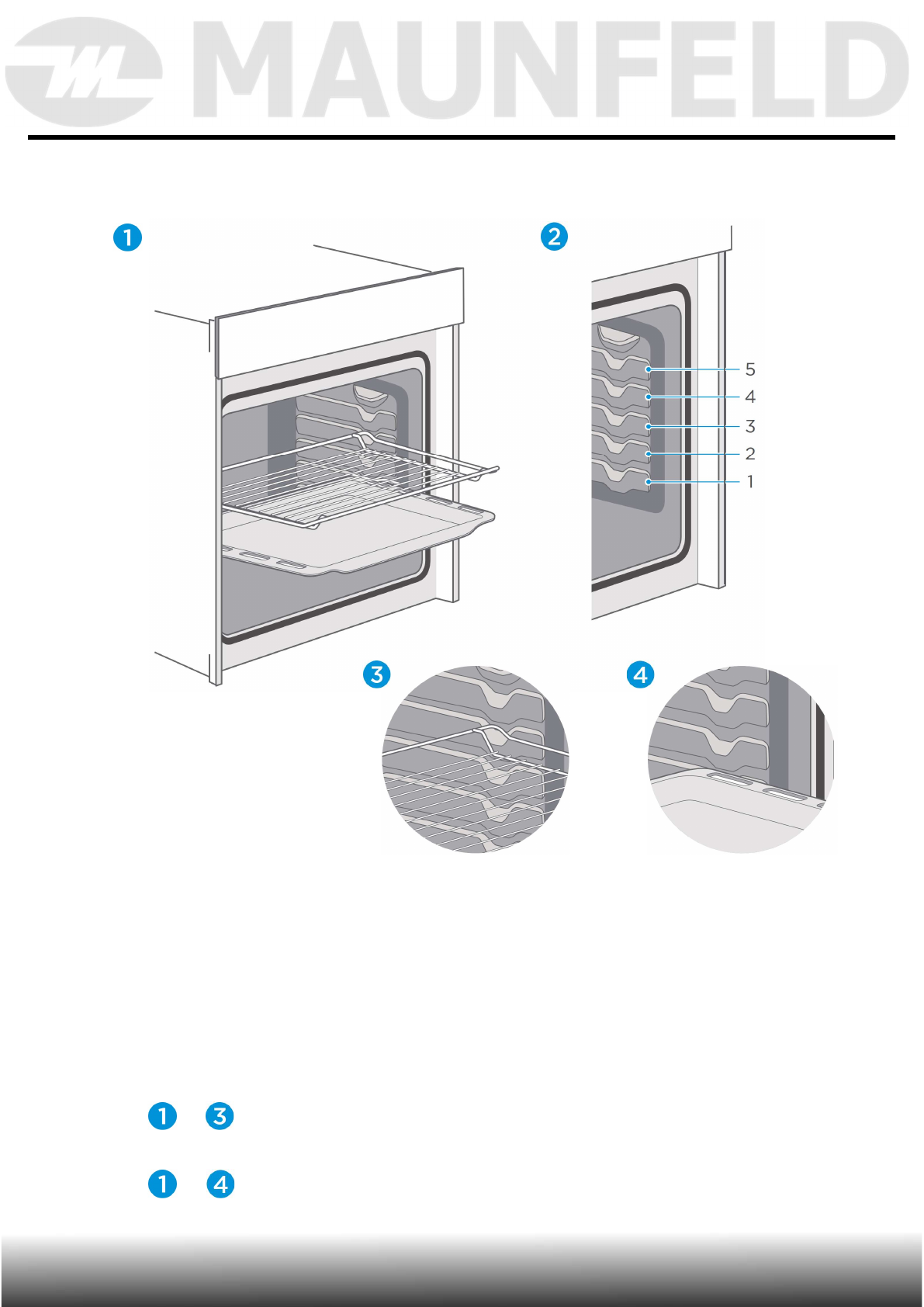 MAUNFELD

1

2

5
4
3
2
1

3

4

1 3

1 4