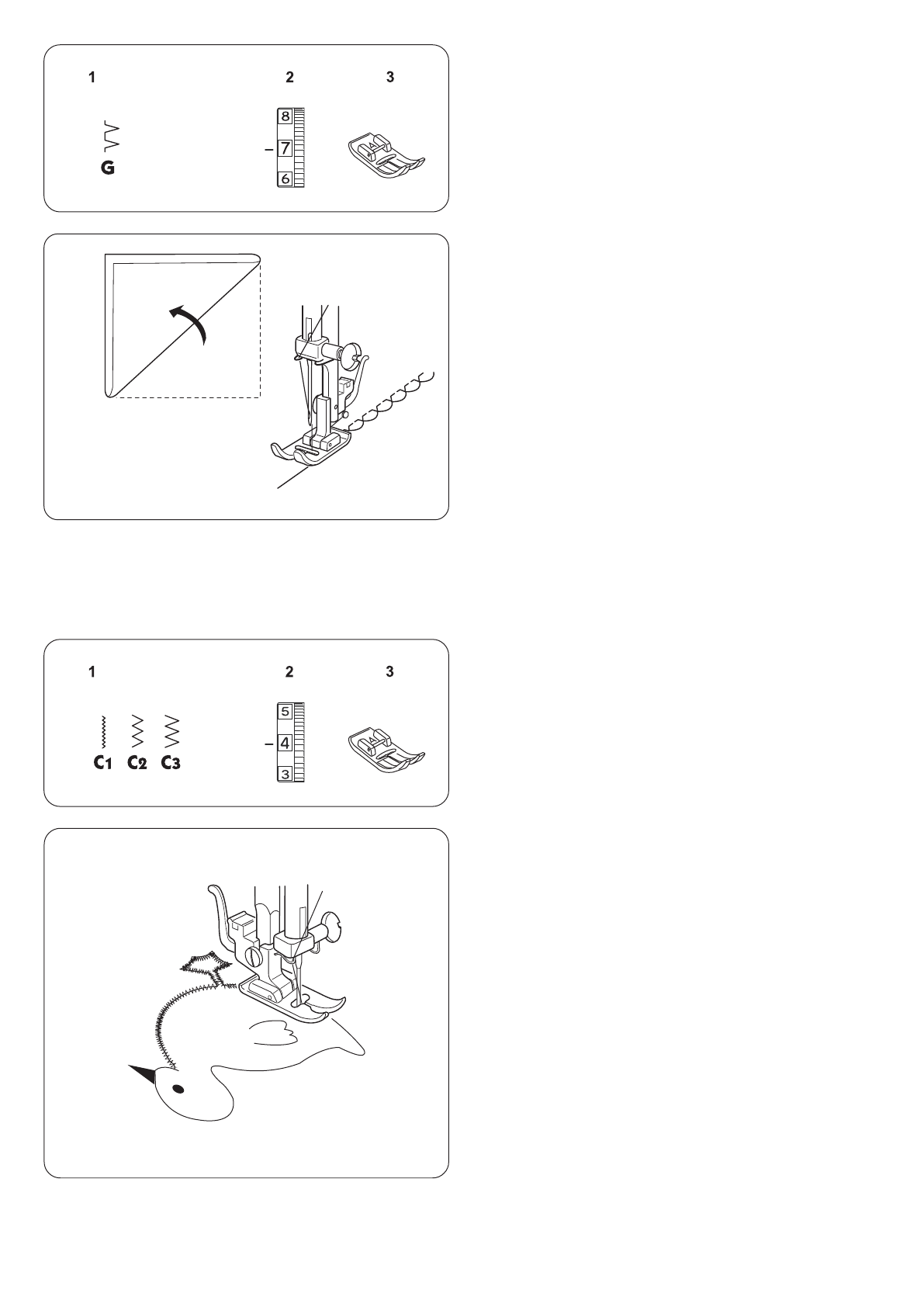 1 2 3

G

8
7
6

1 2 3

C1 C2 C3

5
4
3