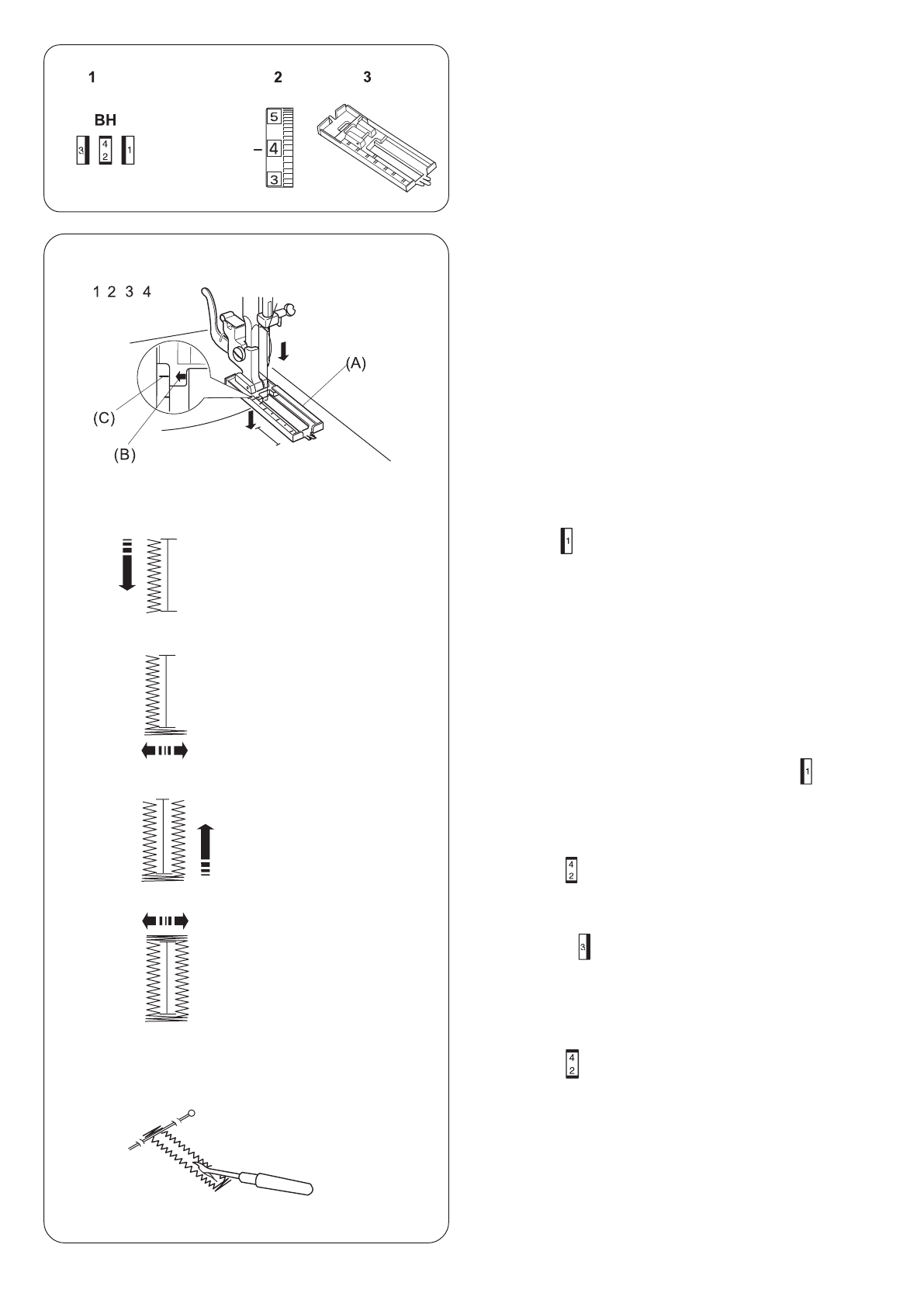 1 2 3

BH

3 4 2 1

5
– 4
3

1 2 3 4

(A)

(C)

(B)

1

1

4
2

3

4
2