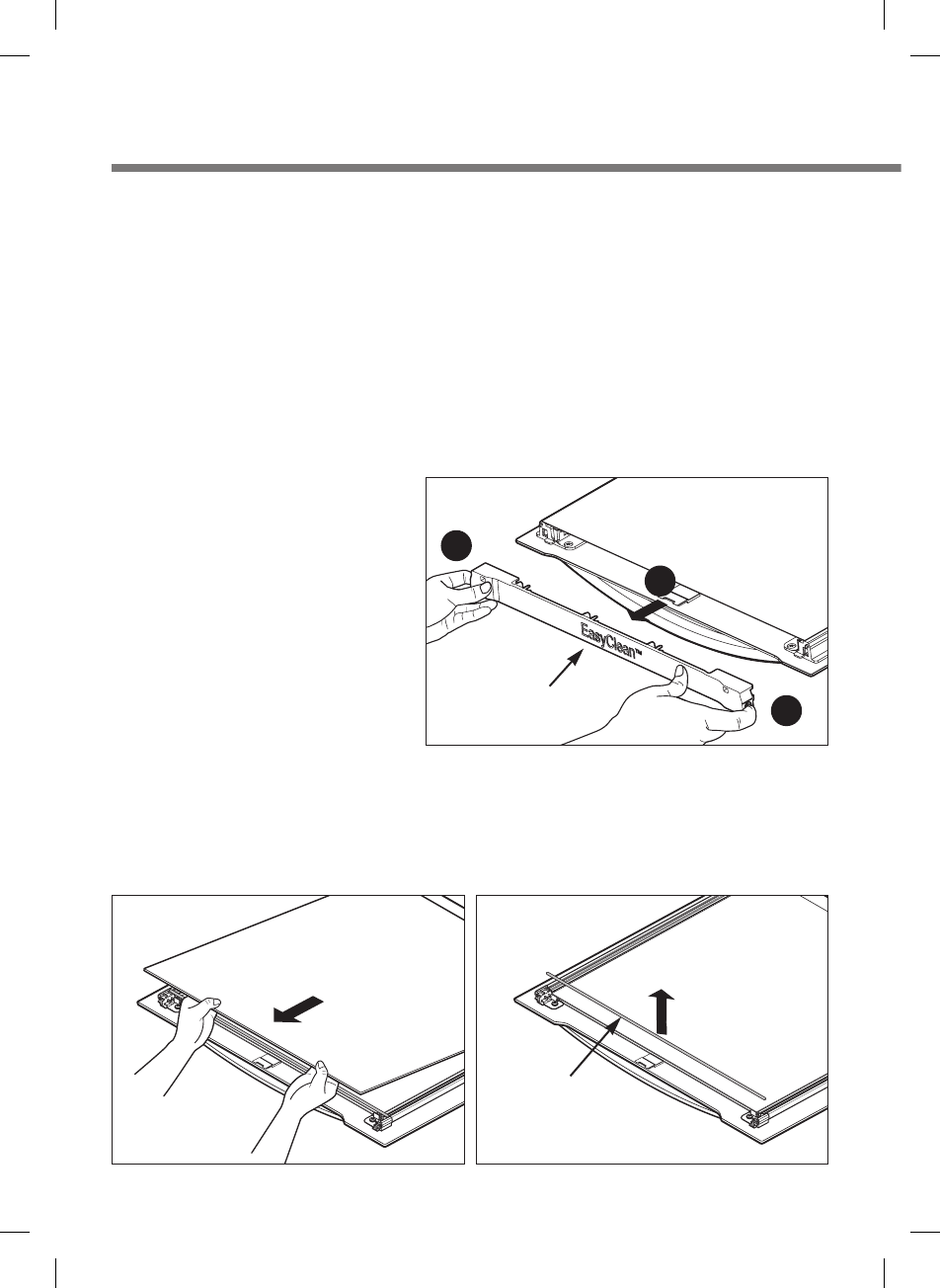 EasyClean™