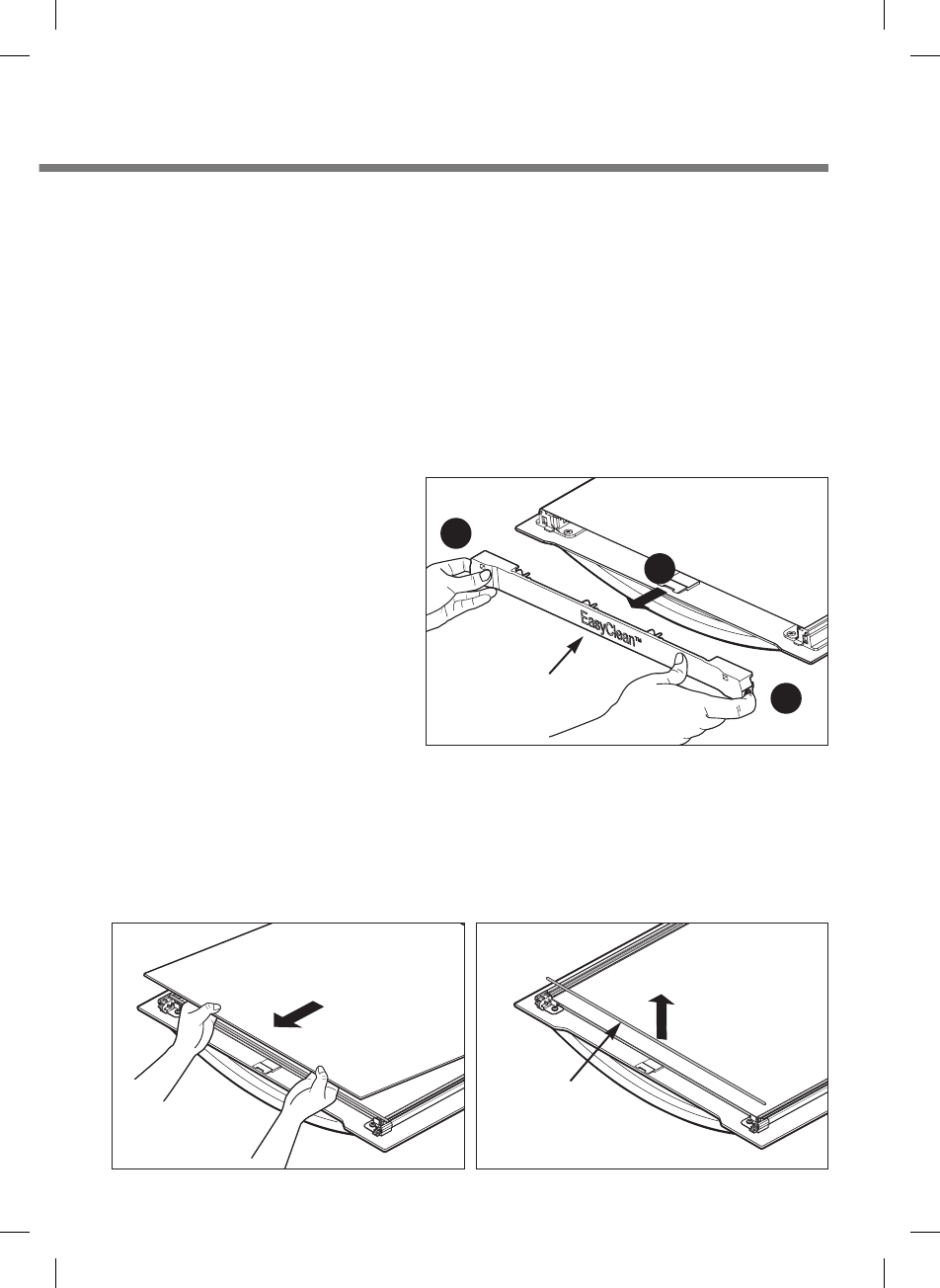 EasyClean™