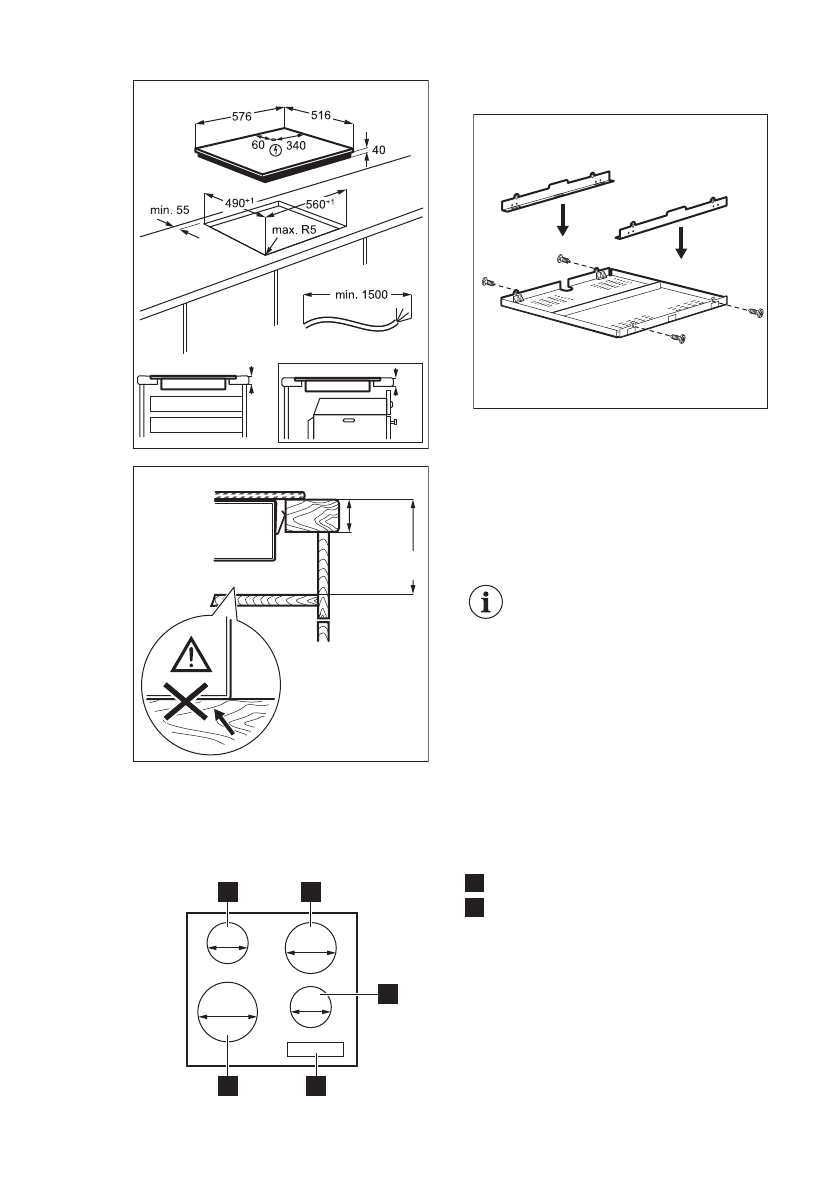 576
516
60
340
40
min. 55
$490^{+1}$
$560^{+1}$
max. R5
min. 1500