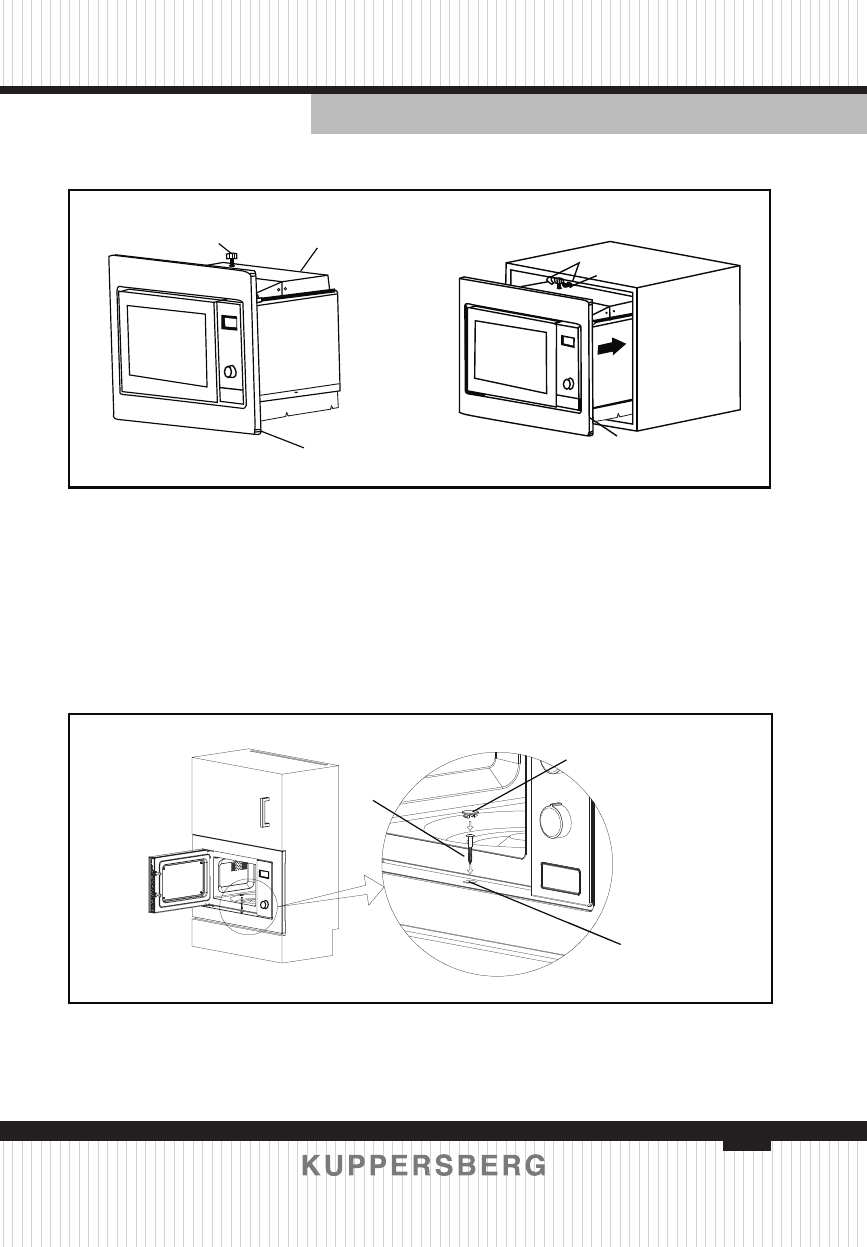 KUPPERSBERG