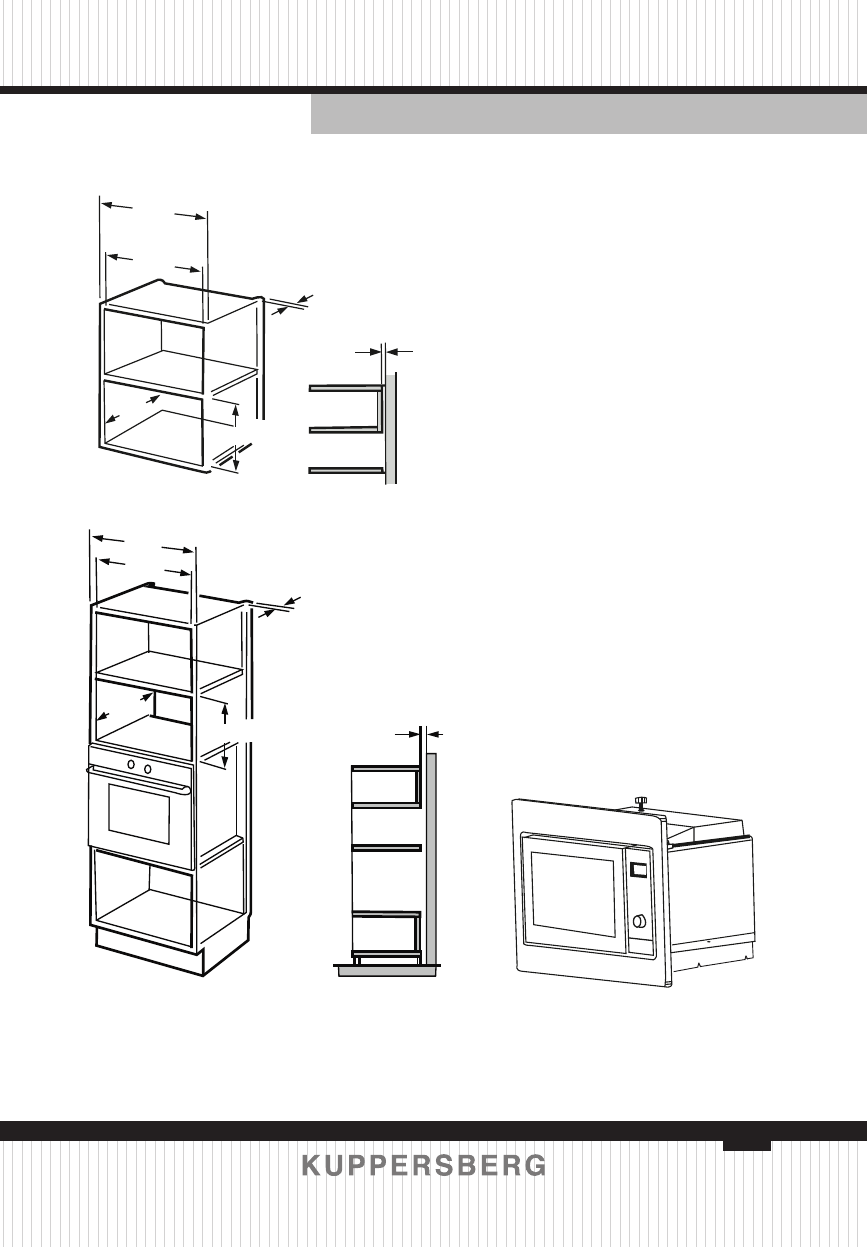 KUPPERSBERG