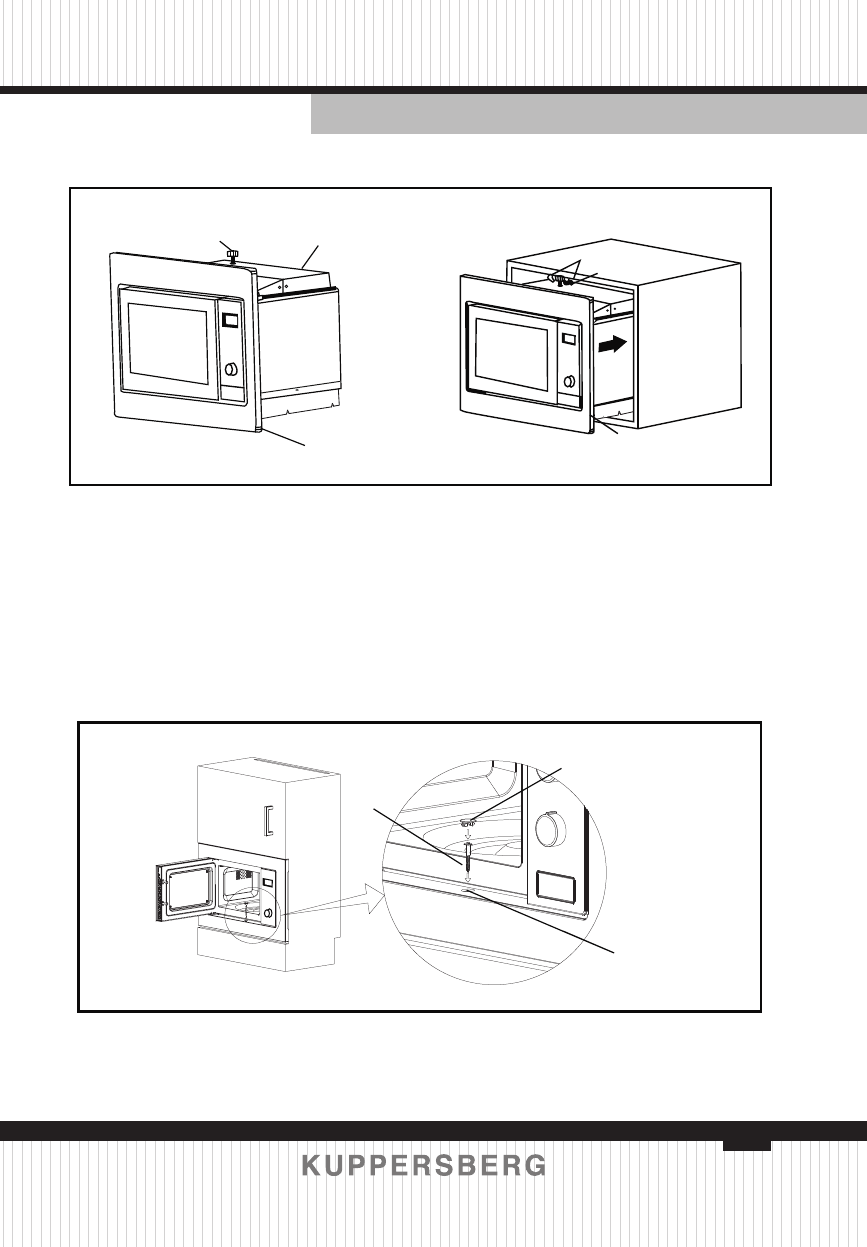 KUPPERSBERG