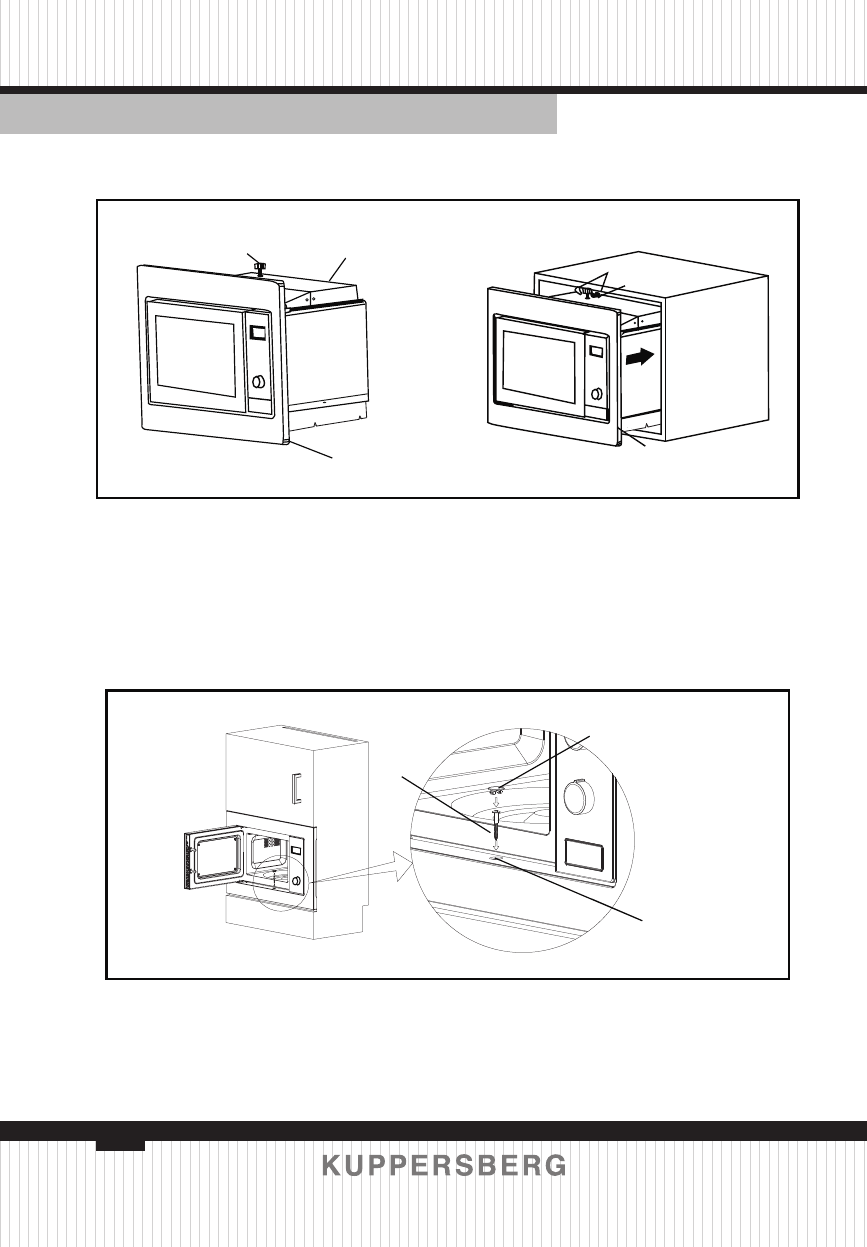 KUPPERSBERG