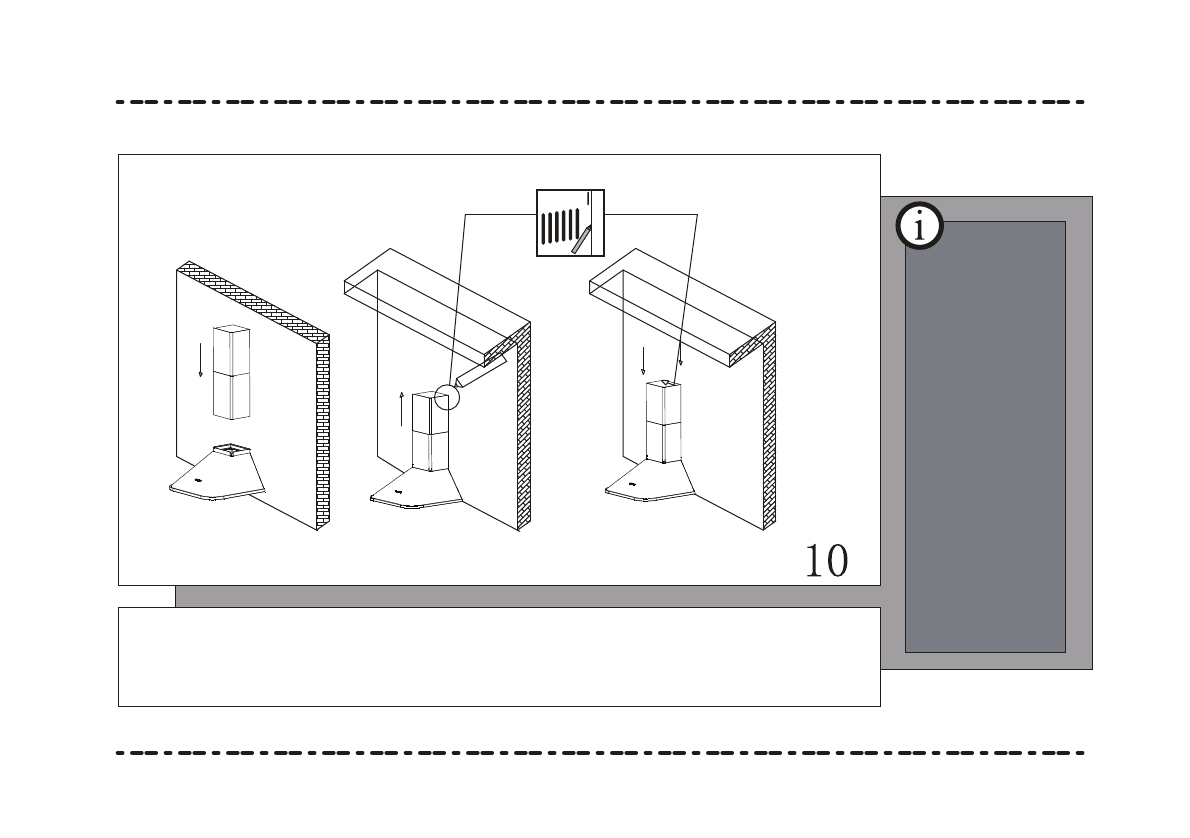 i

10