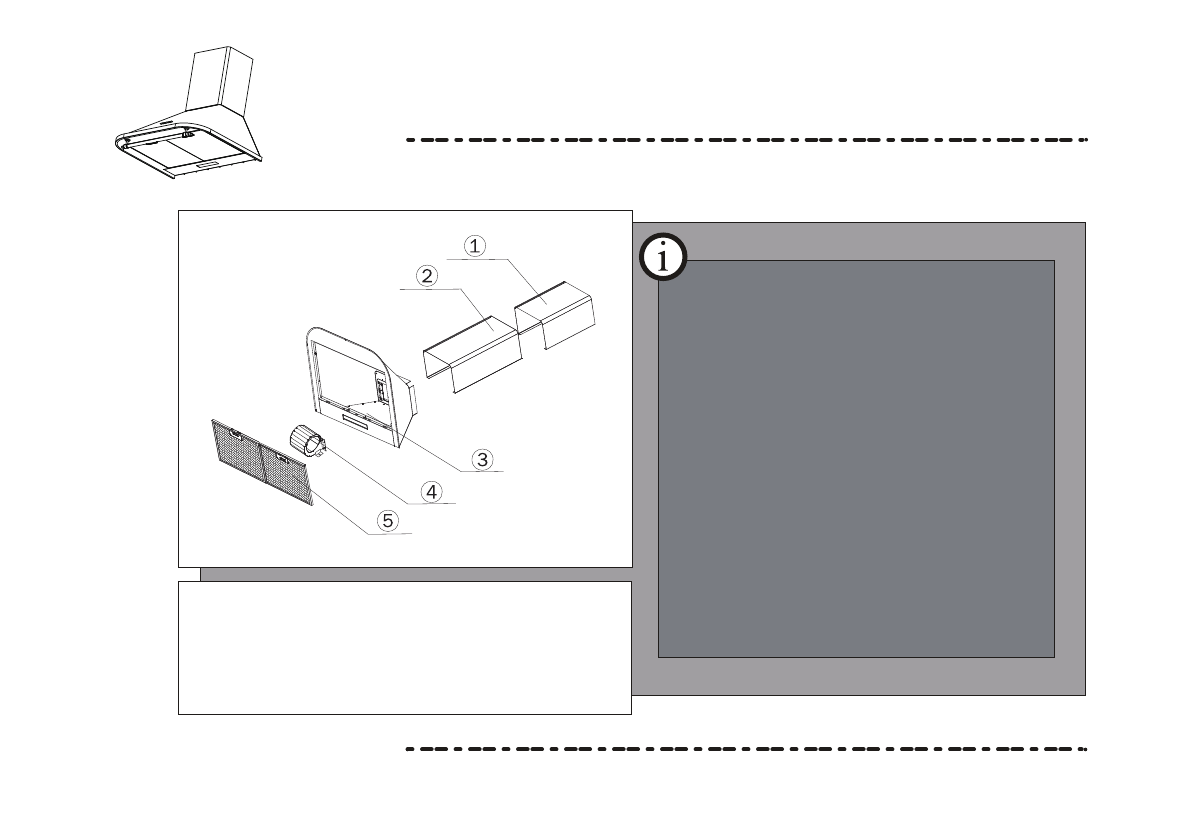 1
2
3
4
5
i