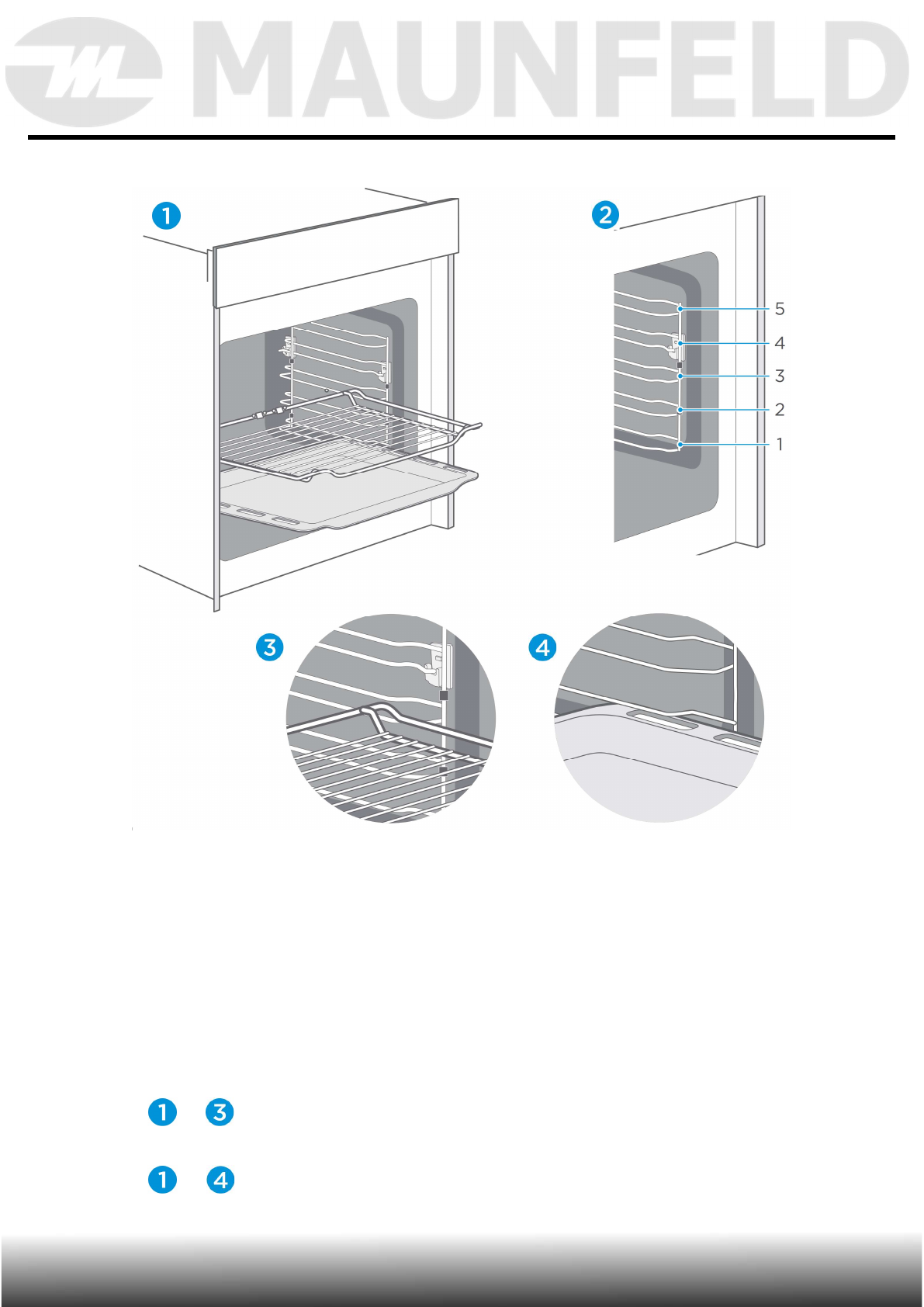 MAUNFELD

1

2

5
4
3
2
1

3

4

1 3

1 4