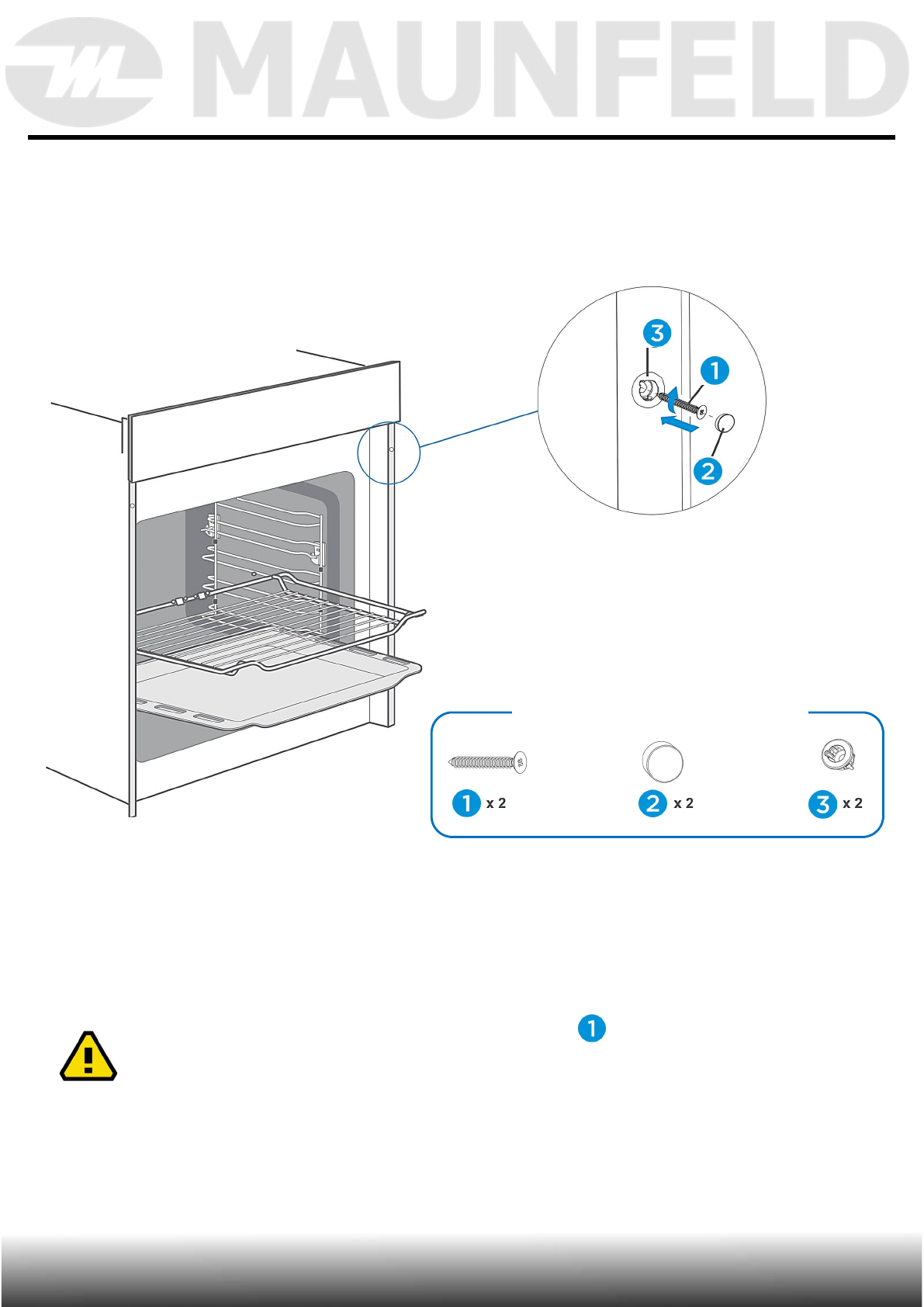 MAUNFELD

3
1
2

1 x 2
2 x 2
3 x 2

1