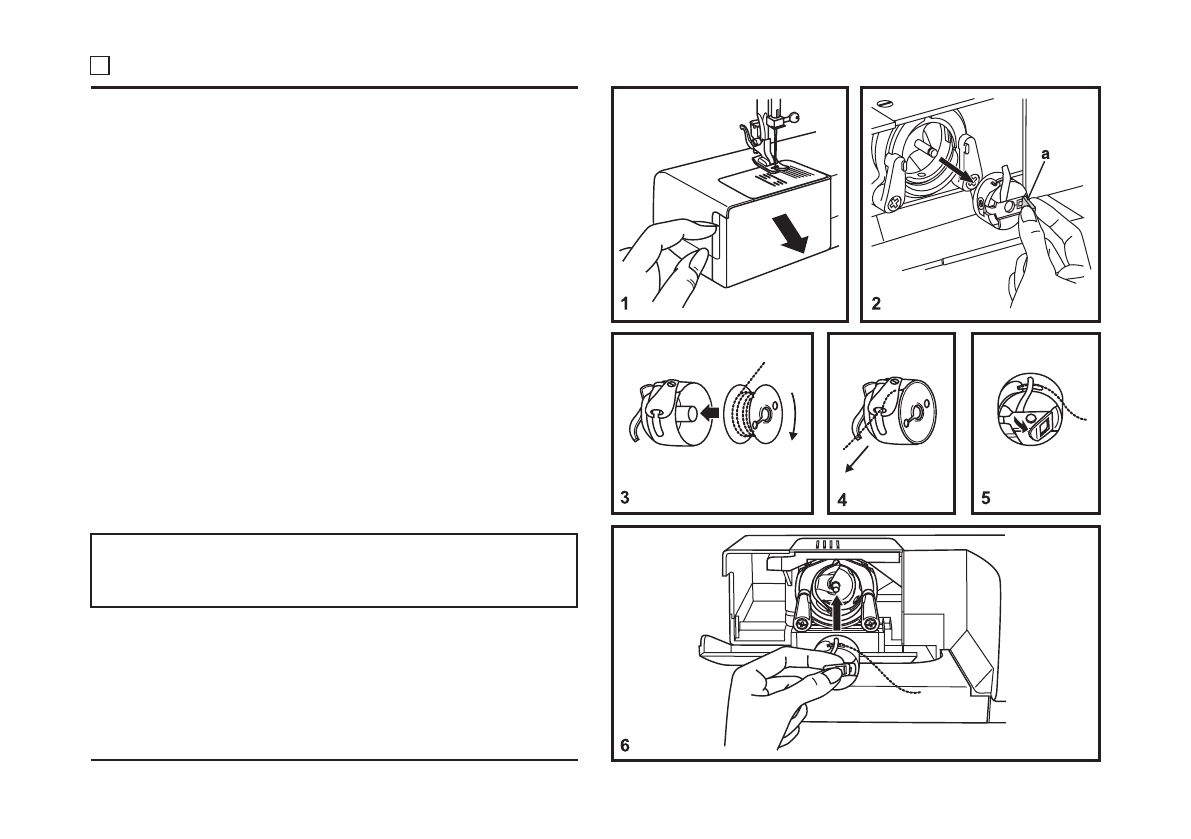 1

2

a

3

4

5

6