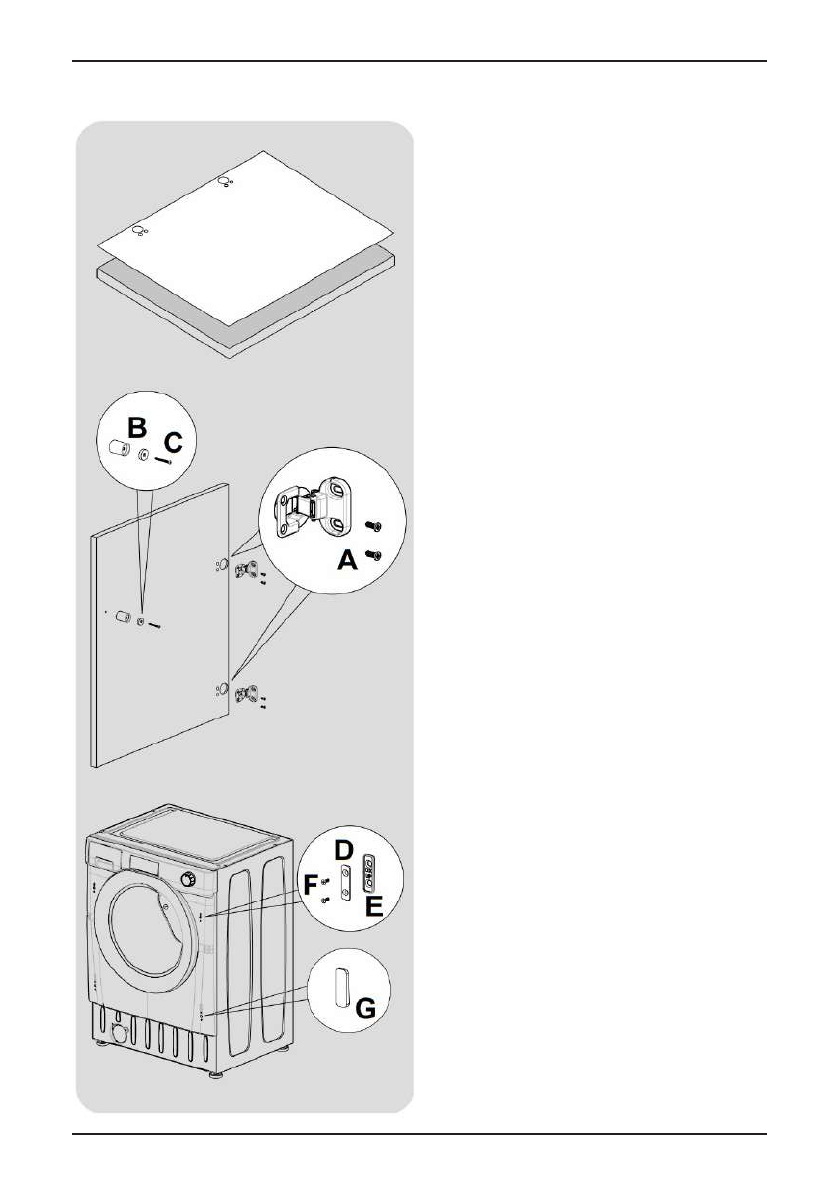 B C
A
D
F
E
G