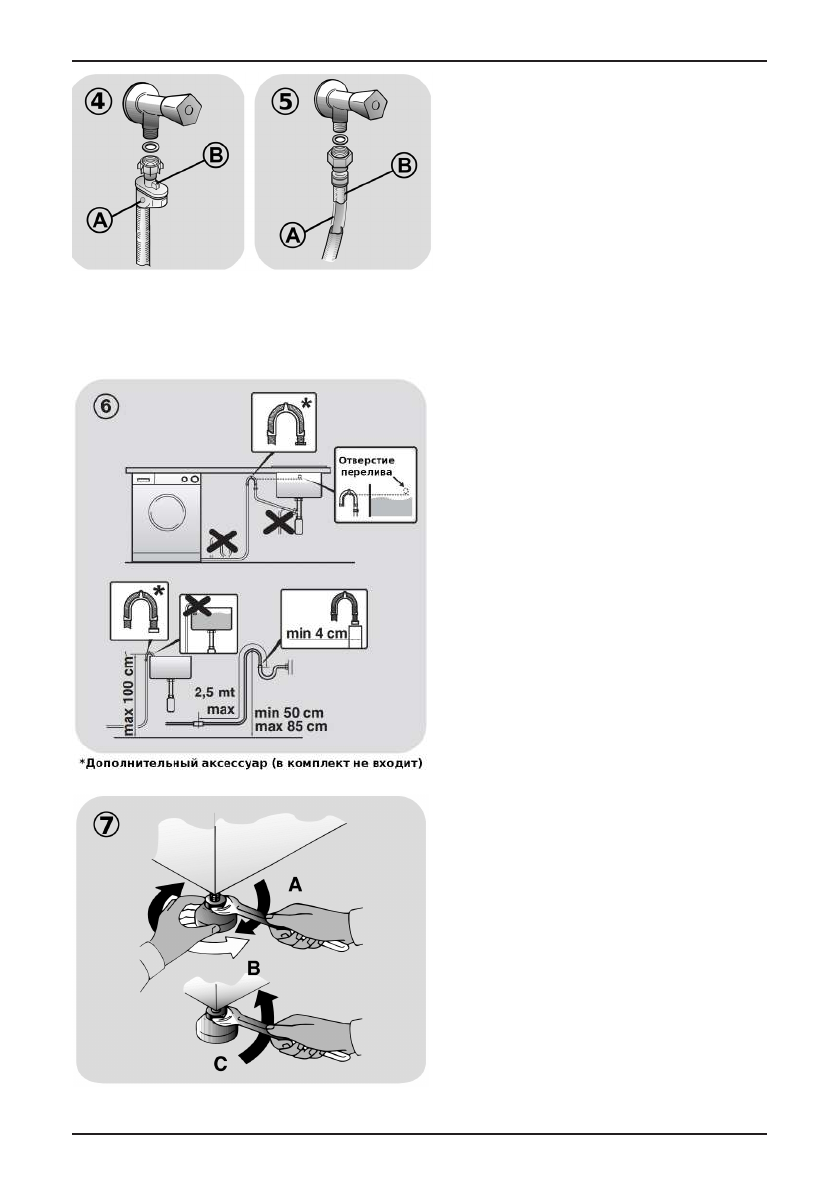 4

B

A

5

B

A

6

*

Отверстие перелива

*

min 4 cm

max 100 cm

2,5 mt max

min 50 cm max 85 cm

*Дополнительный аксессуар (в комплект не входит)

7

A

B

C