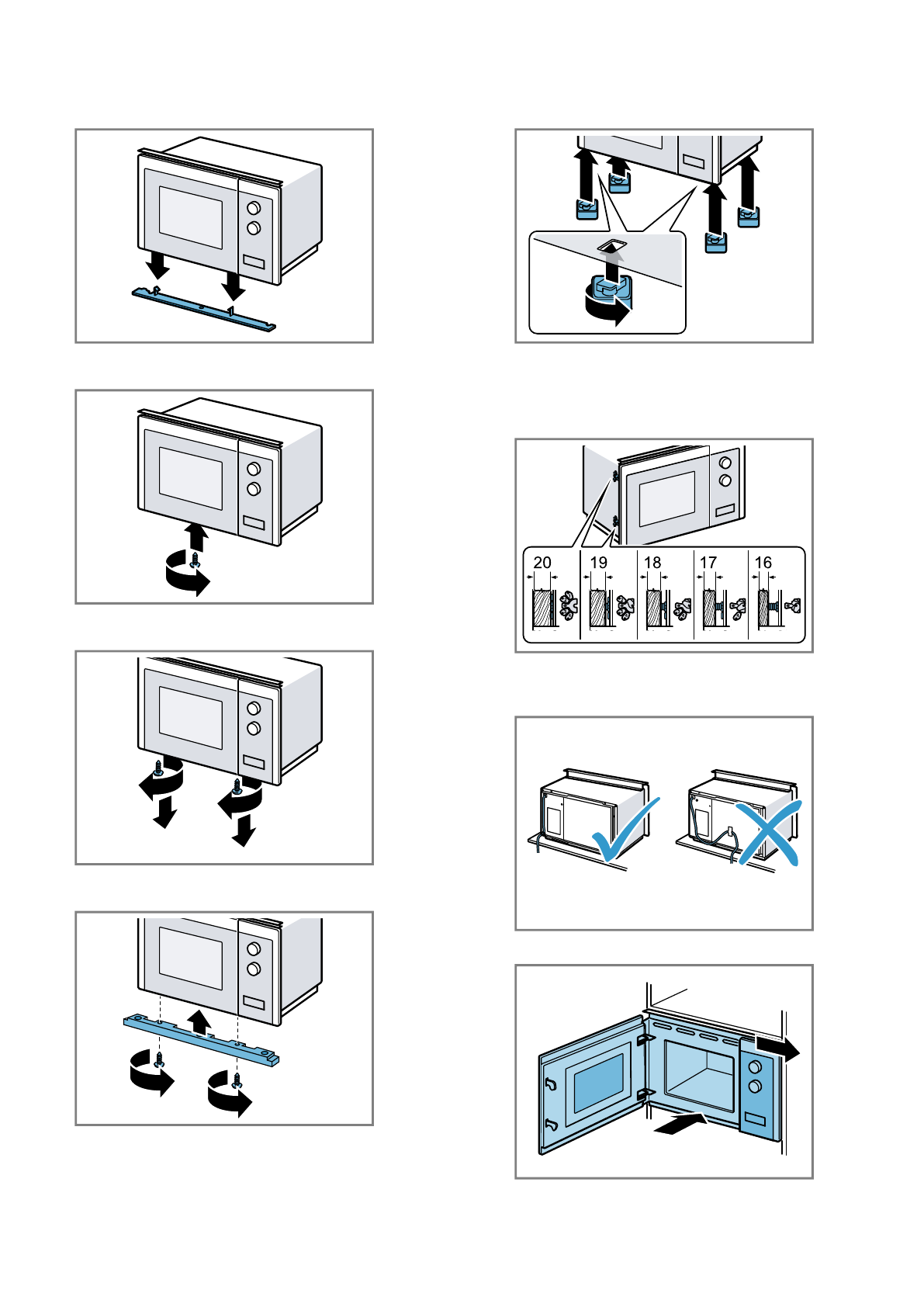 20 19 18 17 16