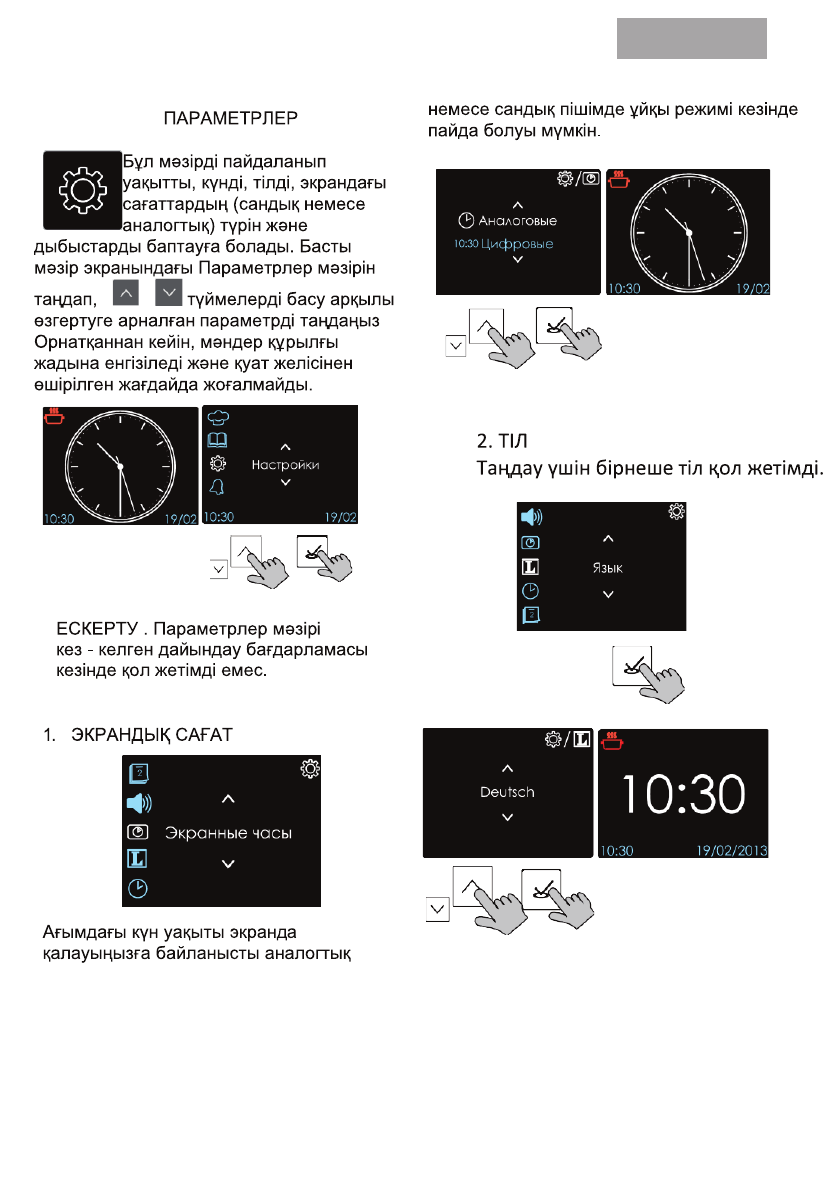 ПАРАМЕТРЛЕР

Бұл мәзірді пайдаланып уақытты, күнді, тілді, экрандағы сағаттардың (сандық немесе аналогтық) түрін және дыбыстарды баптауға болады. Басты мәзір экранындағы Параметрлер мәзірін таңдап, түймелерді басу арқылы өзгертуге арналған параметрді таңдаңыз Орнатқаннан кейін, мәндер құрылғы жадына енгізіледі және қуат желісінен өшірілген жағдайда жоғалмайды.

10:30 19/02

Настройки

10:30 19/02

ЕСКЕРТУ . Параметрлер мәзірі кез - келген дайындау бағдарламасы кезінде қол жетімді емес.

1. ЭКРАНДЫҚ САҒАТ

Экранные часы

Ағымдағы күн уақыты экранда қалауыңызға байланысты аналогтық немесе сандық пішімде ұйқы режимі кезінде пайда болуы мүмкін.

Аналоговые
10:30 Цифровые

10:30 19/02

2. ТІЛ
Таңдау үшін бірнеше тіл қол жетімді.

Язык

Deutsch

10:30

10:30 19/02/2013