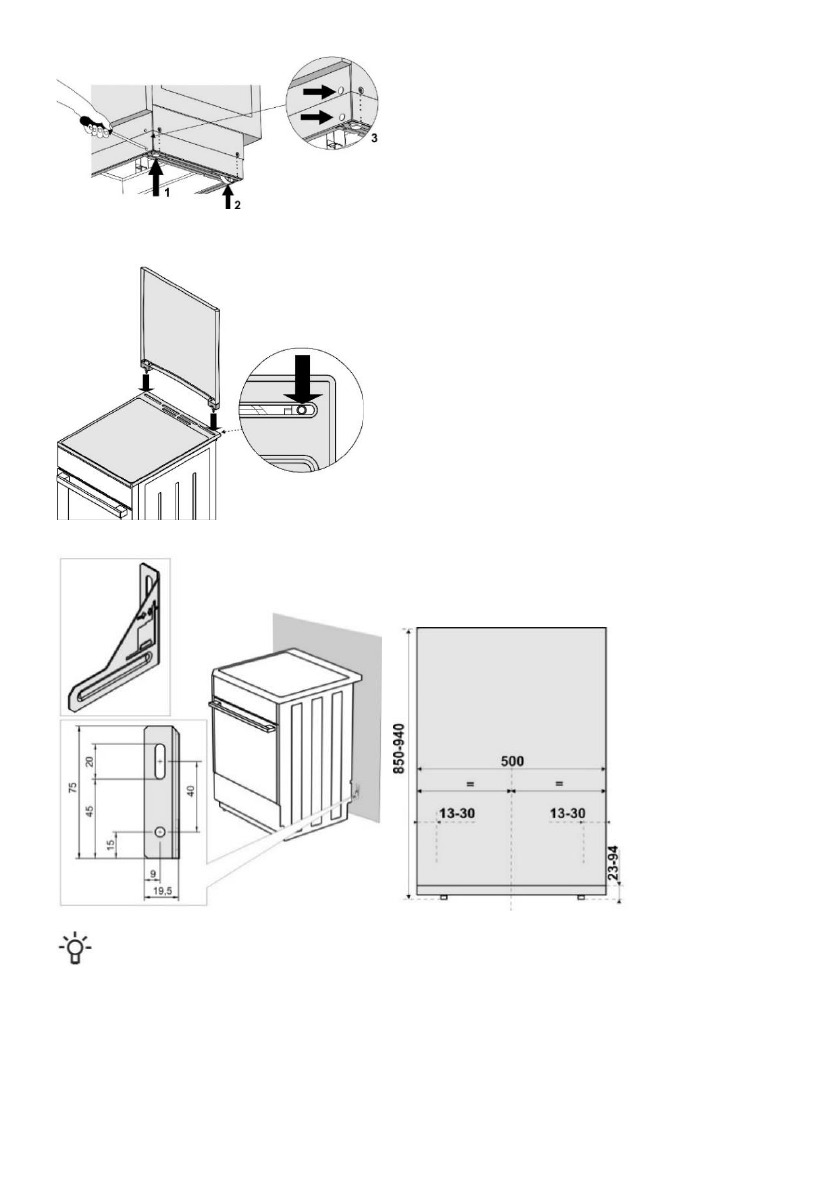 3
1
2

75
20
45
15
40
9
19,5

850-940
500
=
=
13-30
13-30
23-94