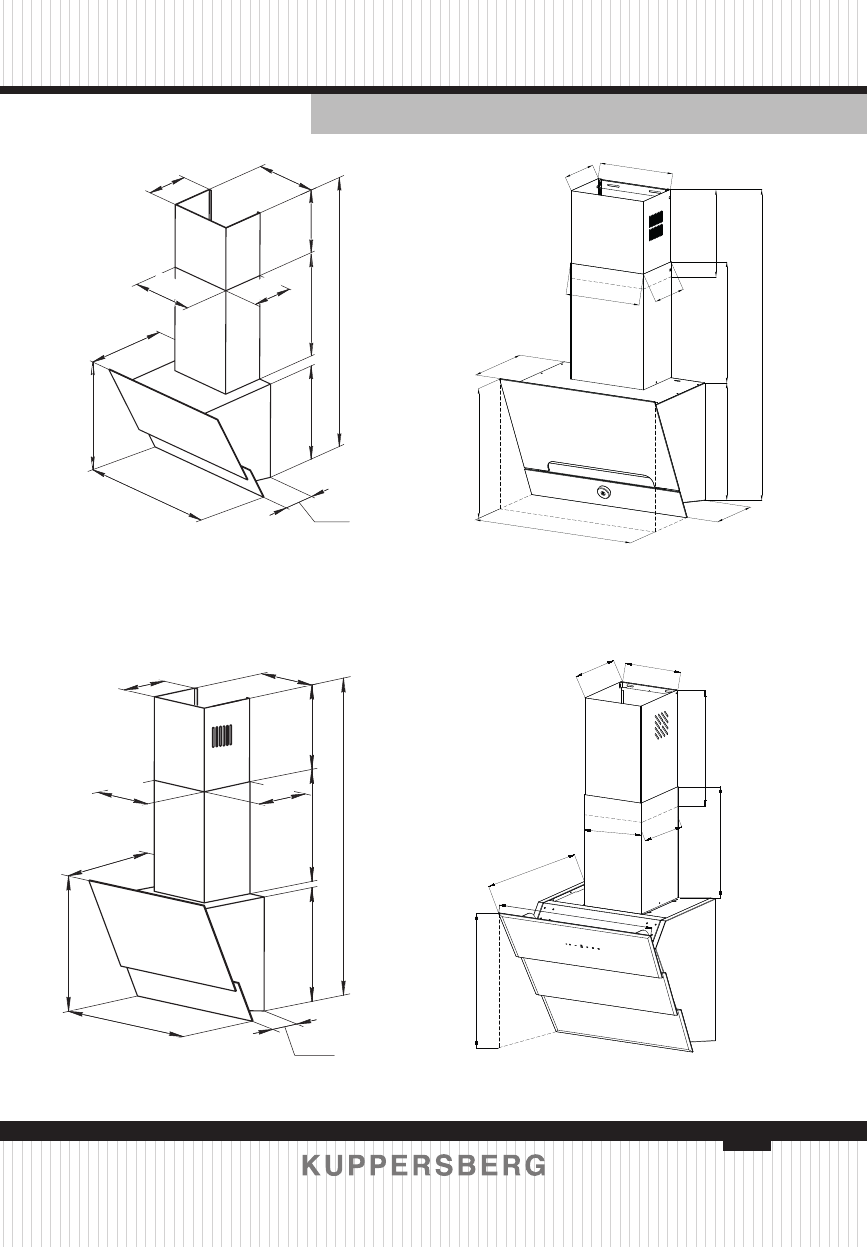 KUPPERSBERG